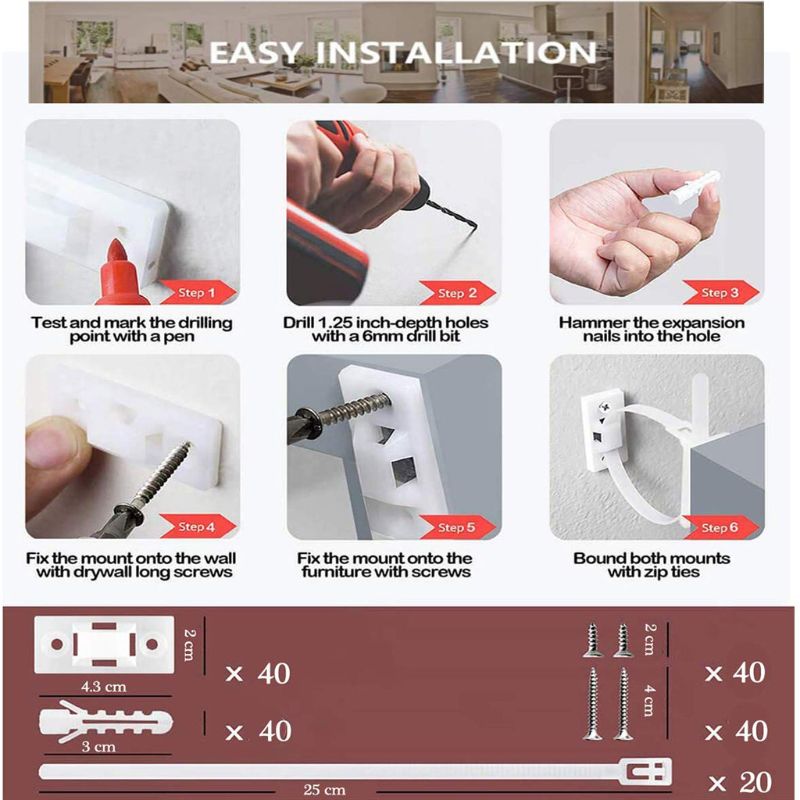 EASY INSTALLATION

Step 1
Test and mark the drilling point with a pen

Step 2
Drill 1.25 inch-depth holes with a 6mm drill bit

Step 3
Hammer the expansion nails into the hole

Step 4
Fix the mount onto the wall with drywall long screws

Step 5
Fix the mount onto the furniture with screws

Step 6
Bound both mounts with zip ties

2 cm
4.3 cm
× 40
3 cm
× 40
2 cm
× 40
4 cm
× 40
25 cm
× 20