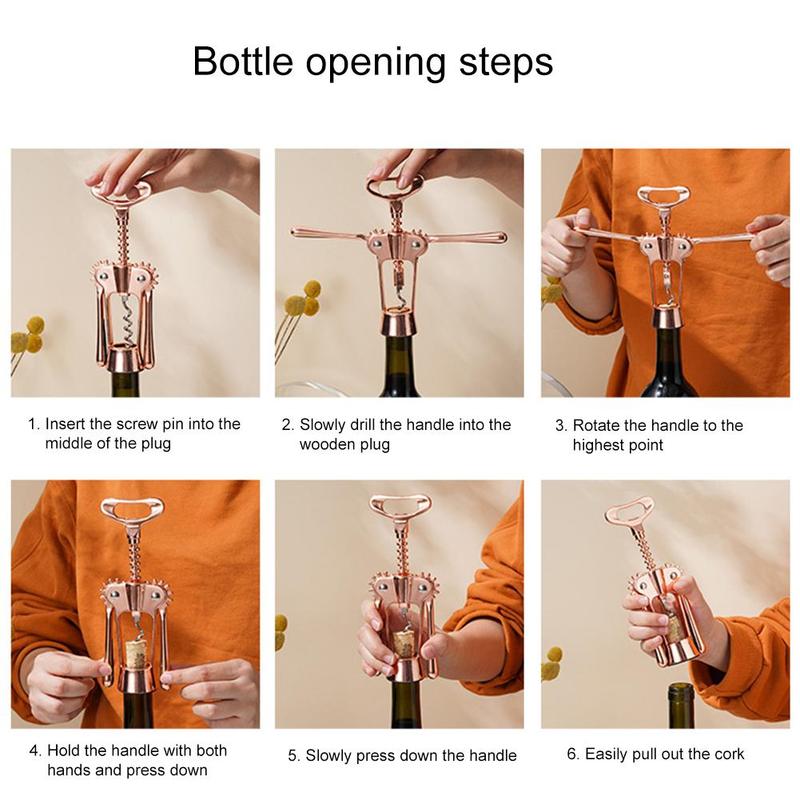 Bottle opening steps

1. Insert the screw pin into the middle of the plug

2. Slowly drill the handle into the wooden plug

3. Rotate the handle to the highest point

4. Hold the handle with both hands and press down

5. Slowly press down the handle

6. Easily pull out the cork