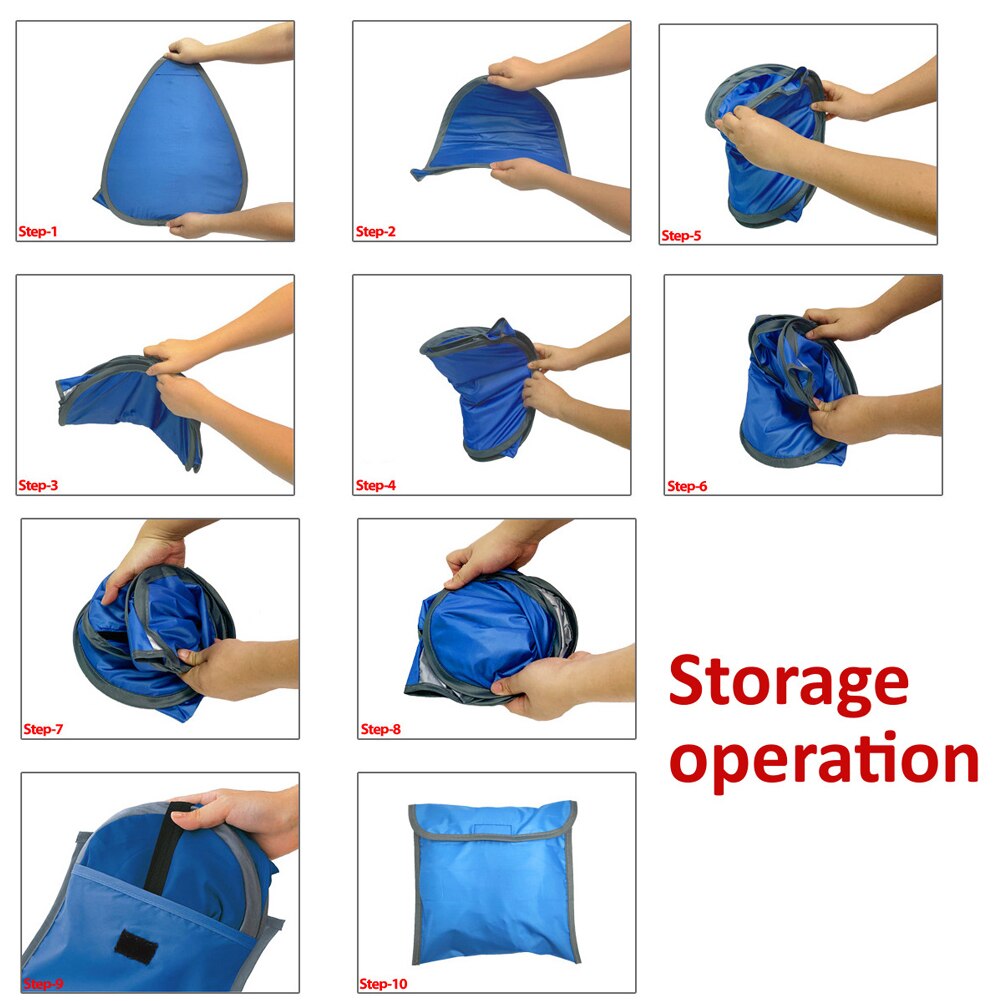 Step-1

Step-2

Step-5

Step-3

Step-4

Step-6

Step-7

Step-8

Storage operation

Step-9

Step-10