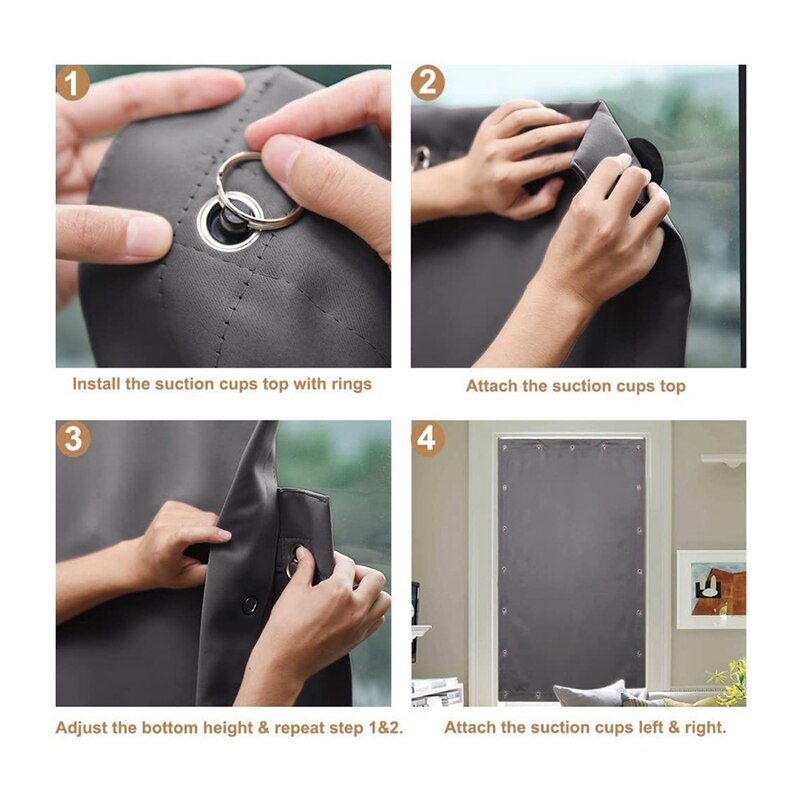 1

Install the suction cups top with rings

2

Attach the suction cups top

3

Adjust the bottom height & repeat step 1&2.

4

Attach the suction cups left & right.