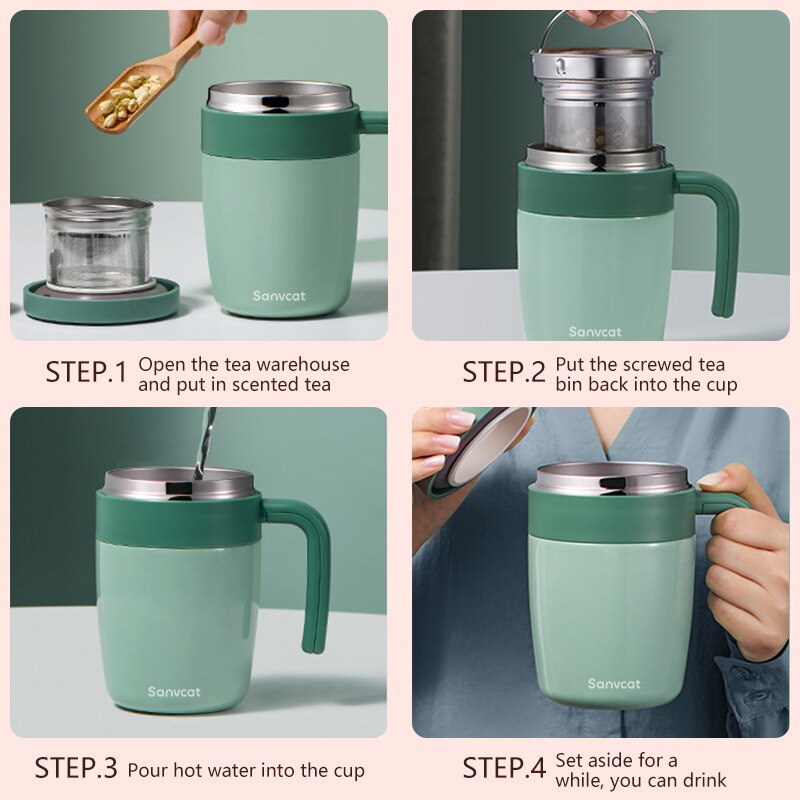 Sanvcat

STEP.1 Open the tea warehouse and put in scented tea

Sanvcat

STEP.2 Put the screwed tea bin back into the cup

Sanvcat

STEP.3 Pour hot water into the cup

Sanvcat

STEP.4 Set aside for a while, you can drink