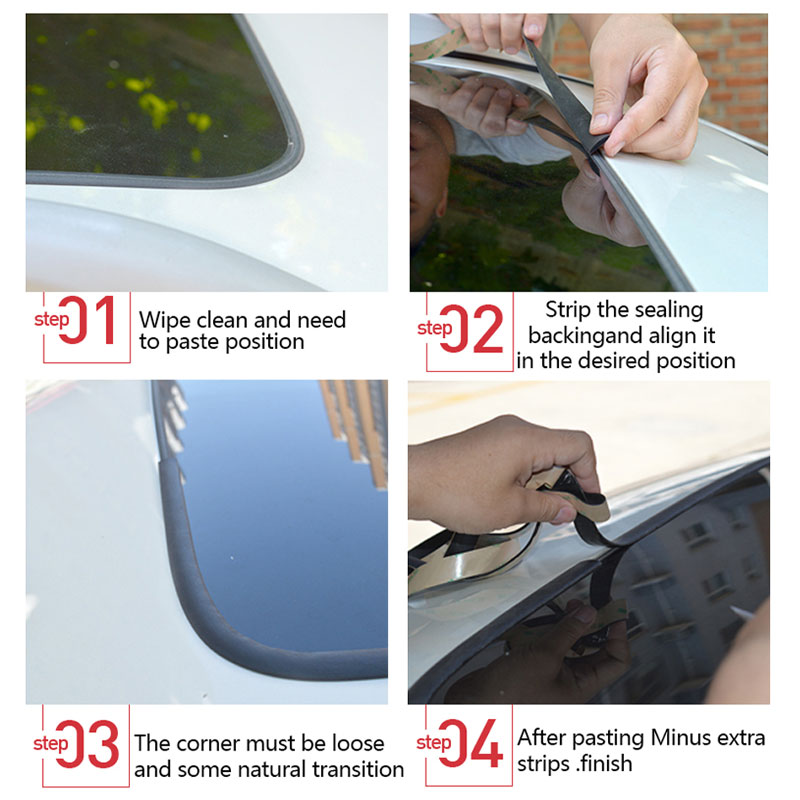 step 01 Wipe clean and need to paste position

step 02 Strip the sealing backingand align it in the desired position

step 03 The corner must be loose and some natural transition

step 04 After pasting Minus extra strips .finish