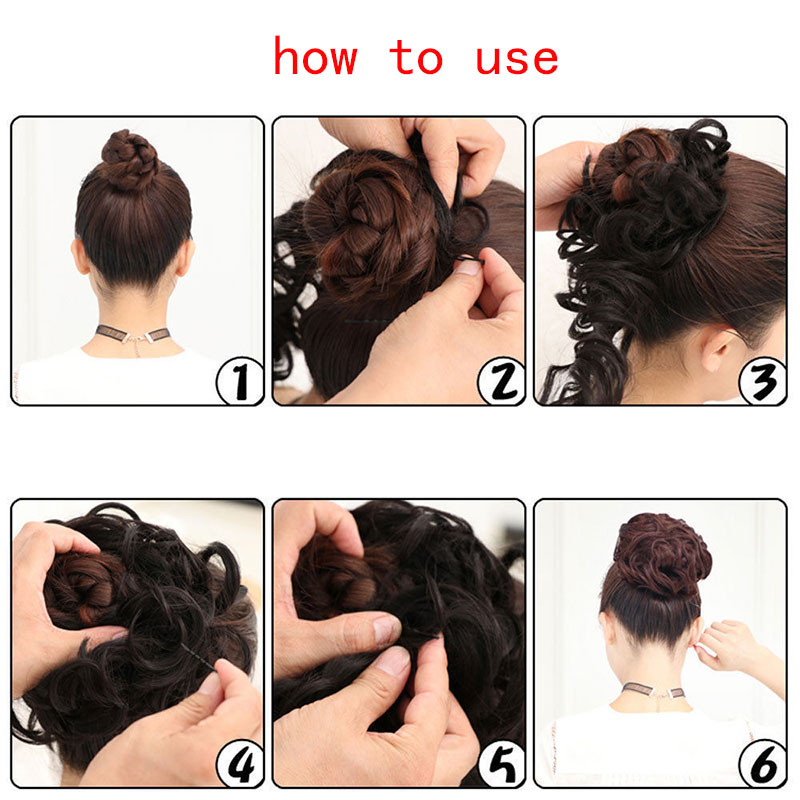 how to use

1

2

3

4

5

6