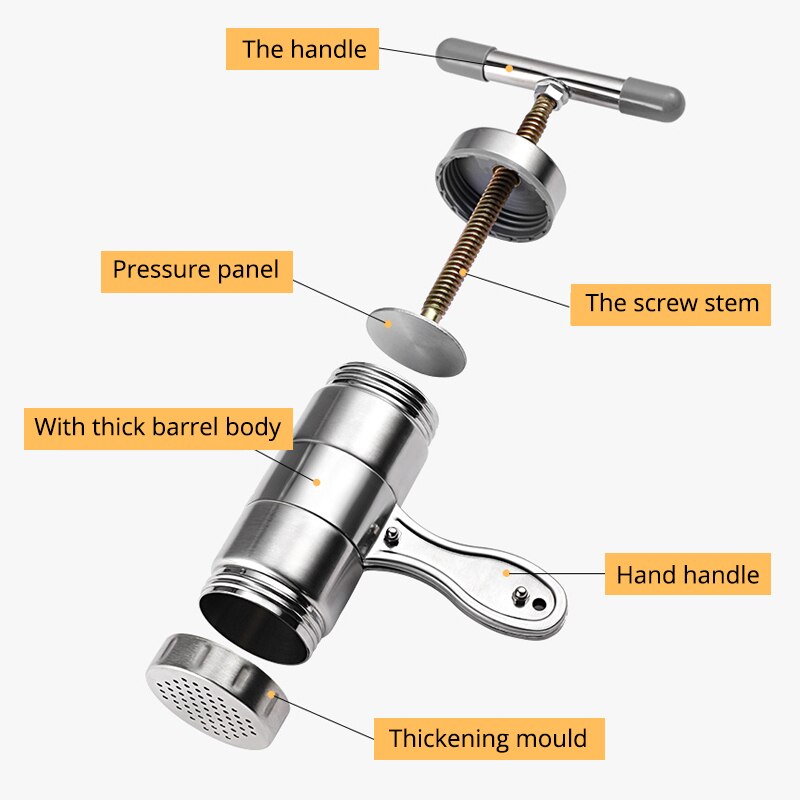 The handle

Pressure panel

The screw stem

With thick barrel body

Hand handle

Thickening mould