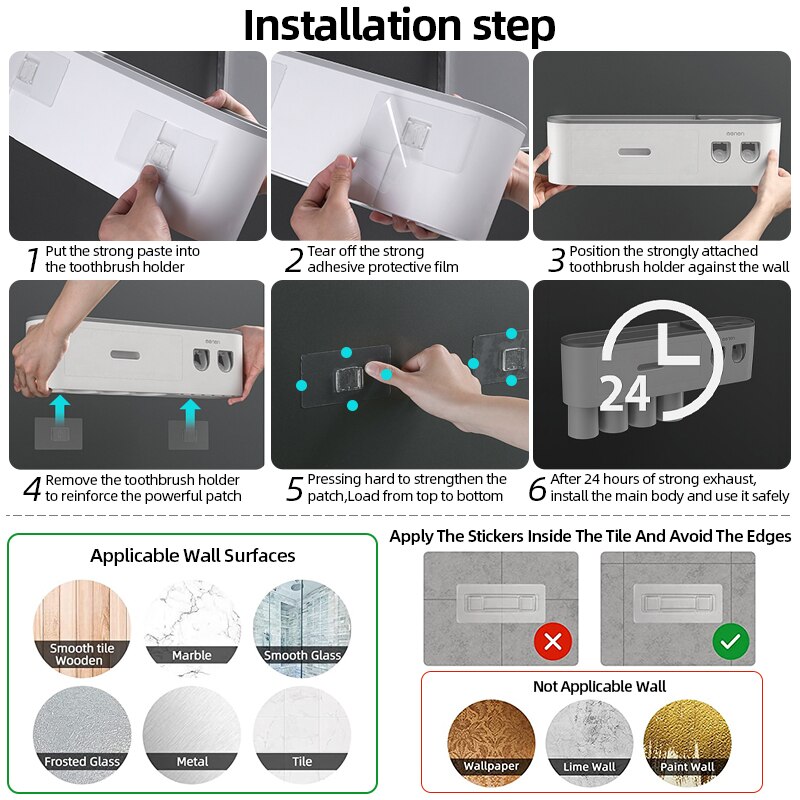 Installation step

1 Put the strong paste into the toothbrush holder

2 Tear off the strong adhesive protective film

3 Position the strongly attached toothbrush holder against the wall

4 Remove the toothbrush holder to reinforce the powerful patch

5 Pressing hard to strengthen the patch,Load from top to bottom

24

6 After 24 hours of strong exhaust, install the main body and use it safely

Applicable Wall Surfaces

Smooth tile Wooden

Marble

Smooth Glass

Frosted Glass

Metal

Tile

Apply The Stickers Inside The Tile And Avoid The Edges

Not Applicable Wall

Wallpaper

Lime Wall

Paint Wall