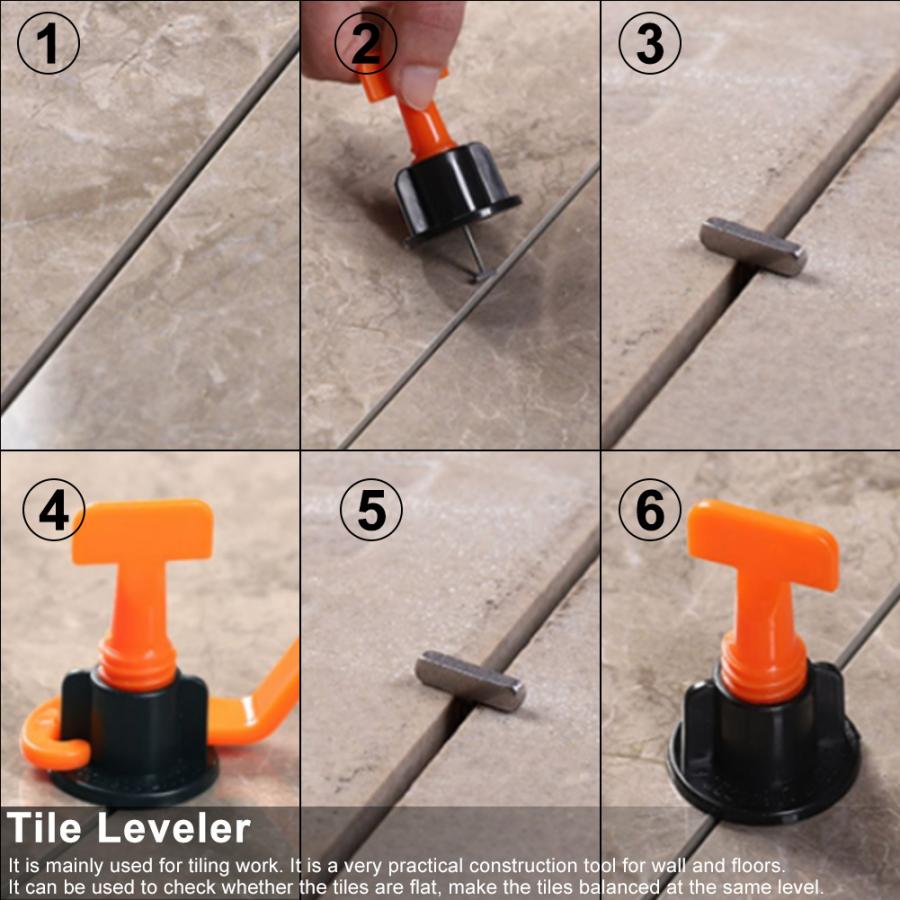 1

2

3

4

5

6

Tile Leveler

It is mainly used for tiling work. It is a very practical construction tool for wall and floors. It can be used to check whether the tiles are flat, make the tiles balanced at the same level.