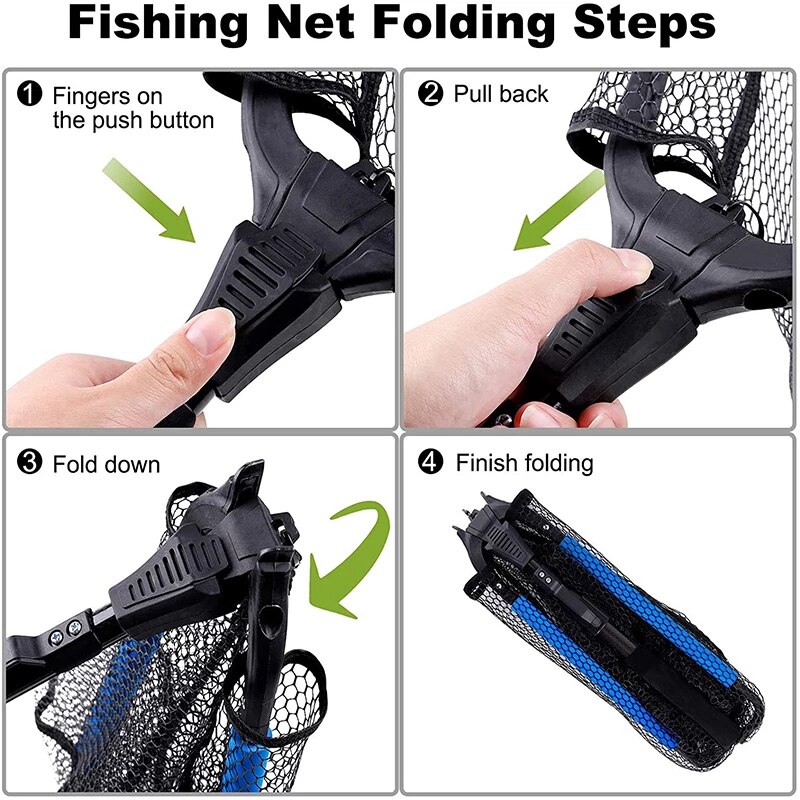 Fishing Net Folding Steps

❶ Fingers on the push button

❷ Pull back

❸ Fold down

❹ Finish folding