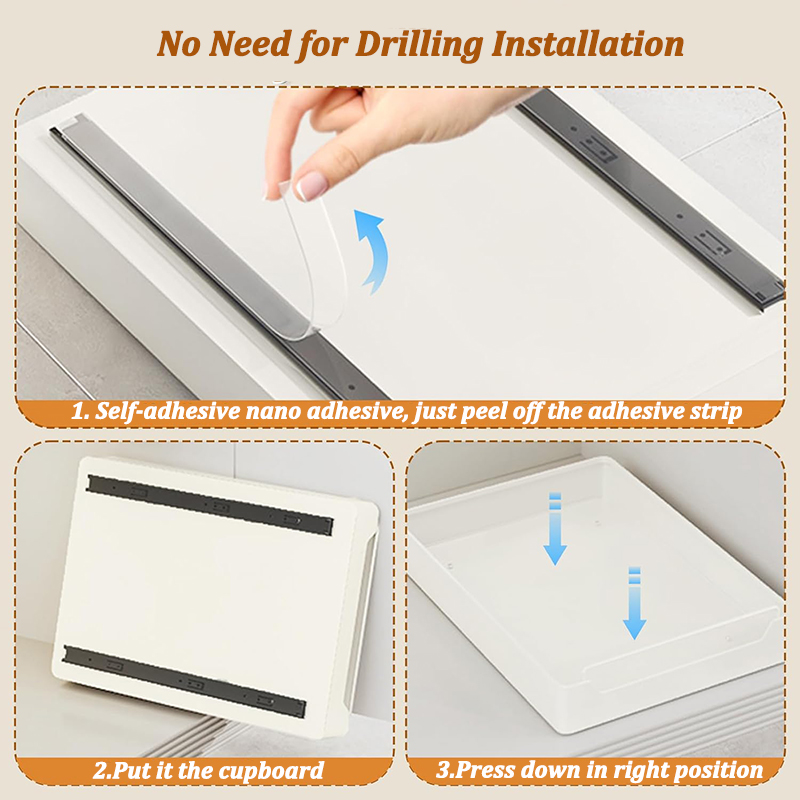 No Need for Drilling Installation

1. Self-adhesive nano adhesive, just peel off the adhesive strip

2.Put it the cupboard

3.Press down in right position