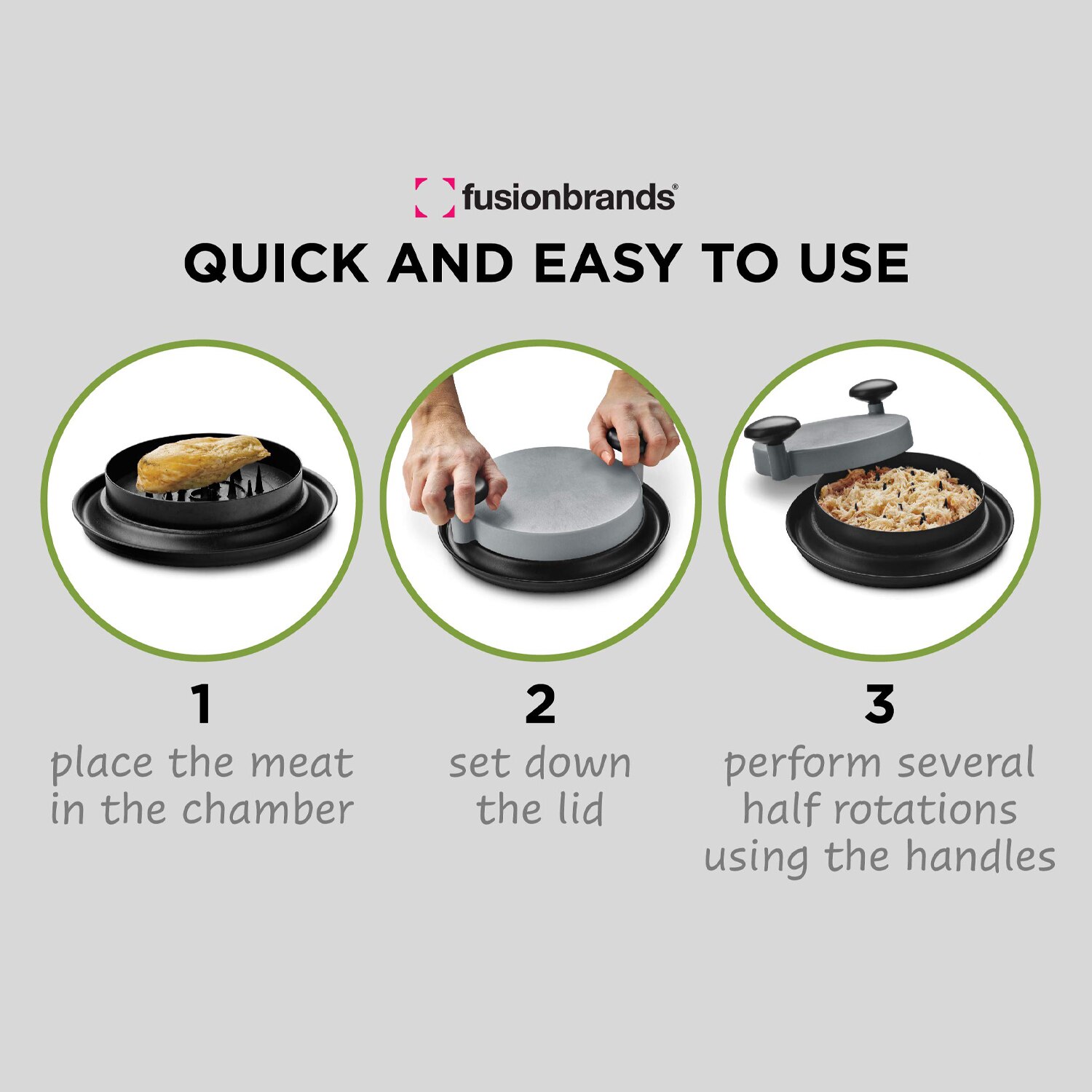 fusionbrands®

QUICK AND EASY TO USE

1
place the meat in the chamber

2
set down the lid

3
perform several half rotations using the handles