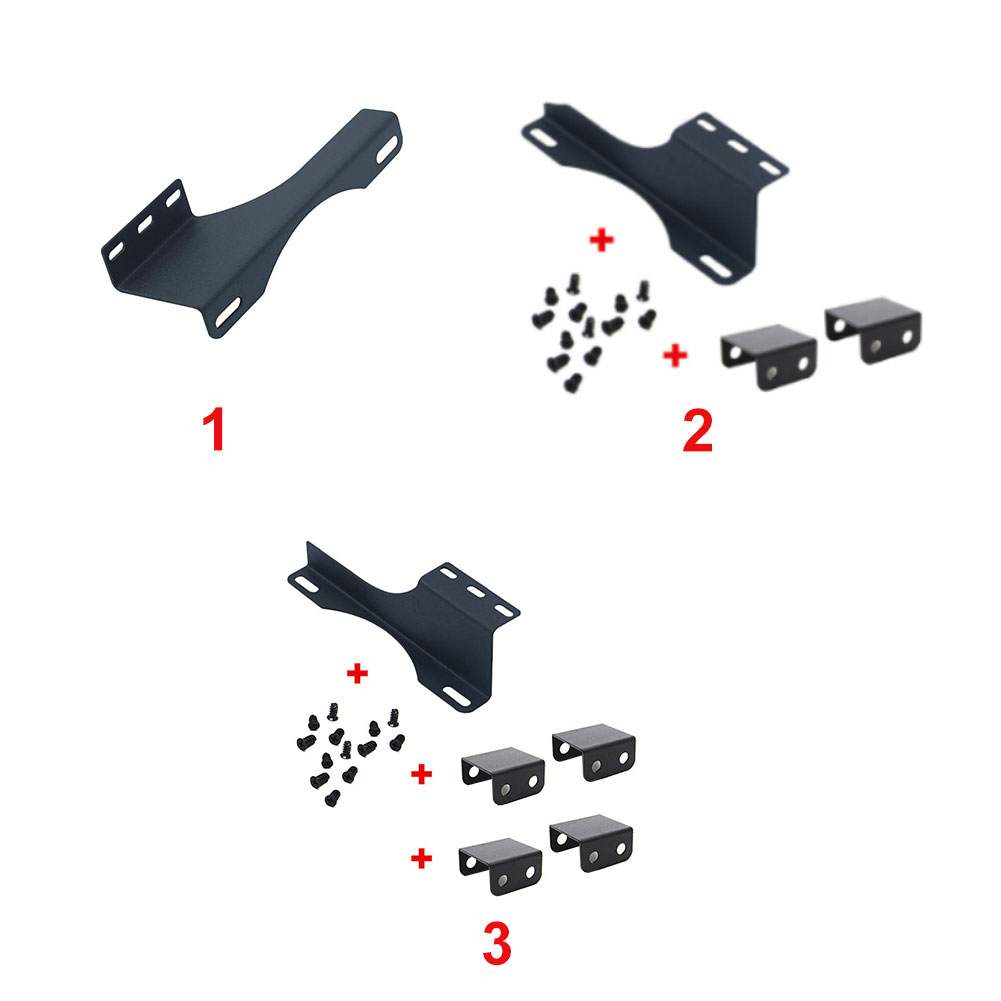 1

+
+
2

+
+
+
3