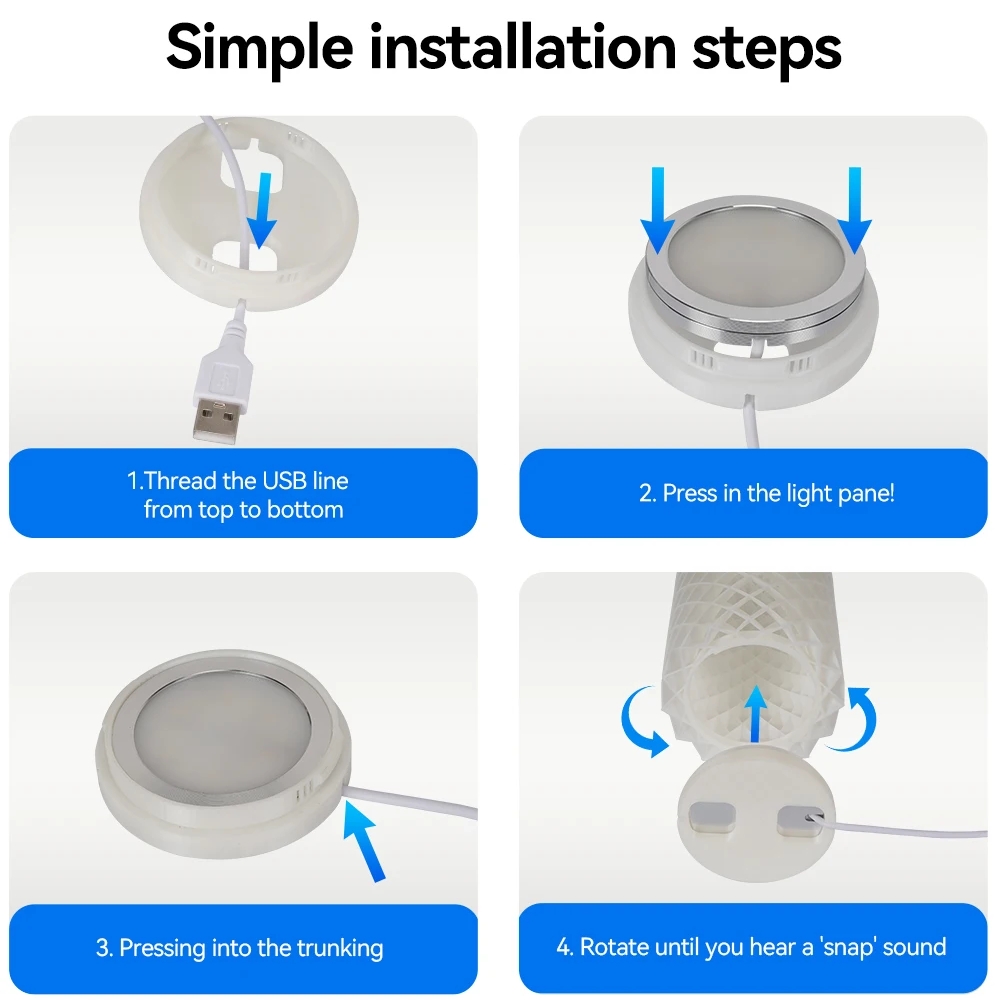 Simple installation steps

1.Thread the USB line from top to bottom

2. Press in the light pane!

3. Pressing into the trunking

4. Rotate until you hear a 'snap' sound