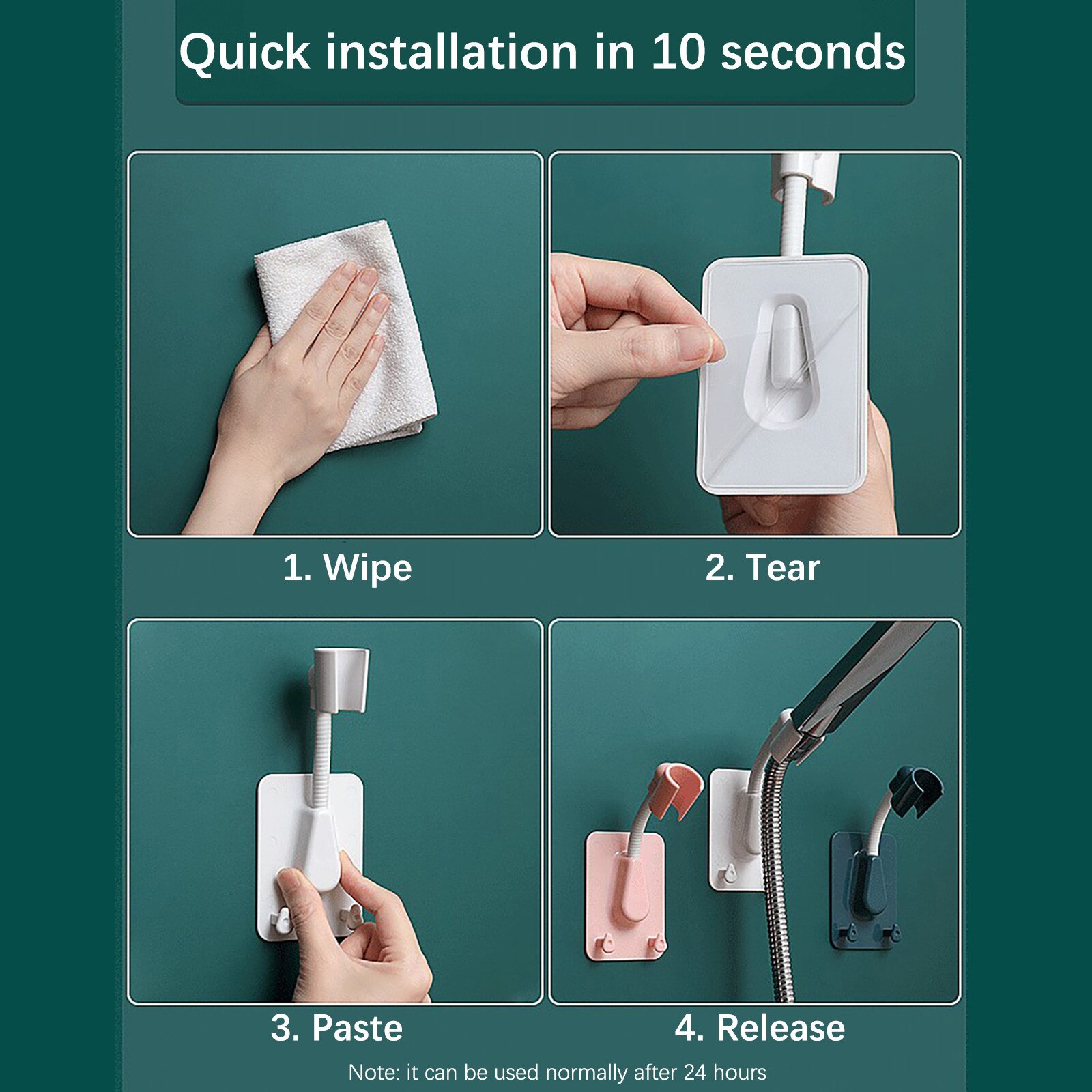 Quick installation in 10 seconds

1. Wipe

2. Tear

3. Paste

4. Release

Note: it can be used normally after 24 hours