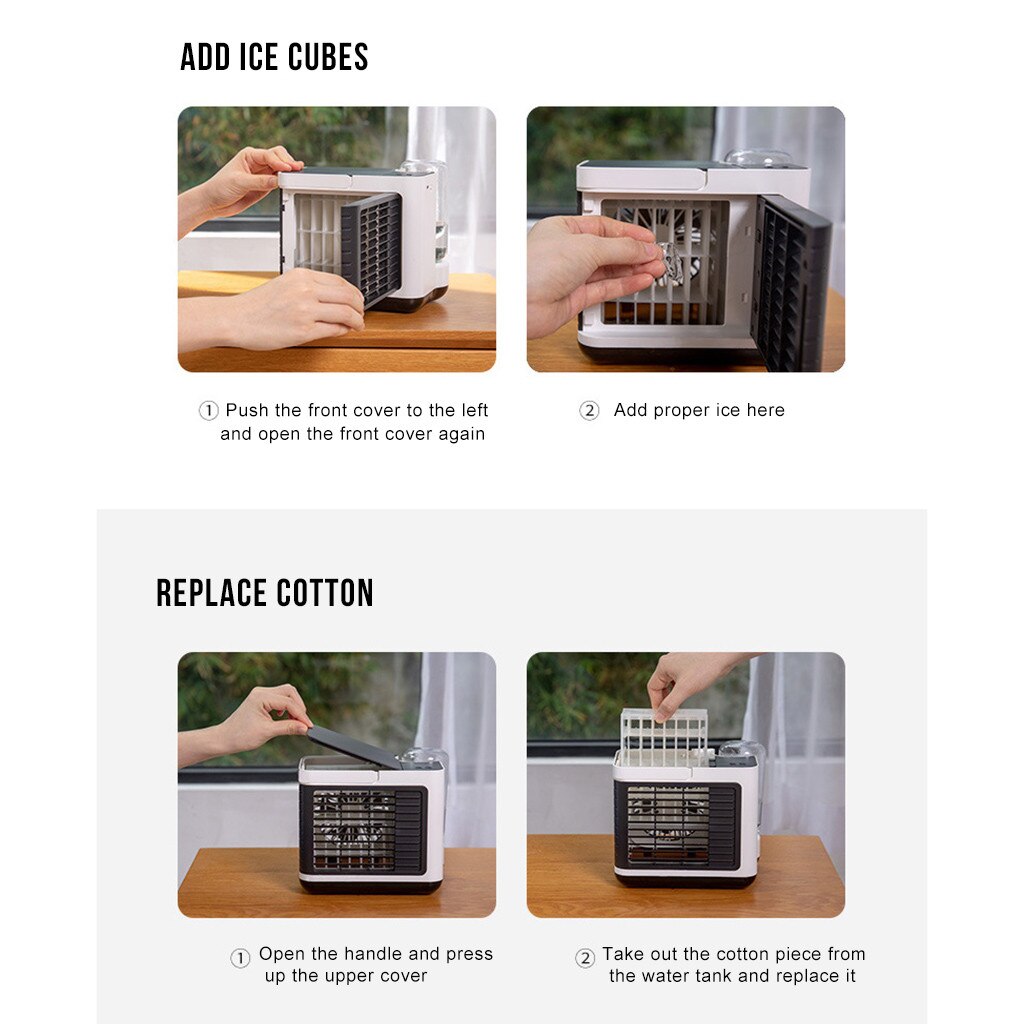 ADD ICE CUBES

① Push the front cover to the left and open the front cover again

② Add proper ice here

REPLACE COTTON

① Open the handle and press up the upper cover

② Take out the cotton piece from the water tank and replace it