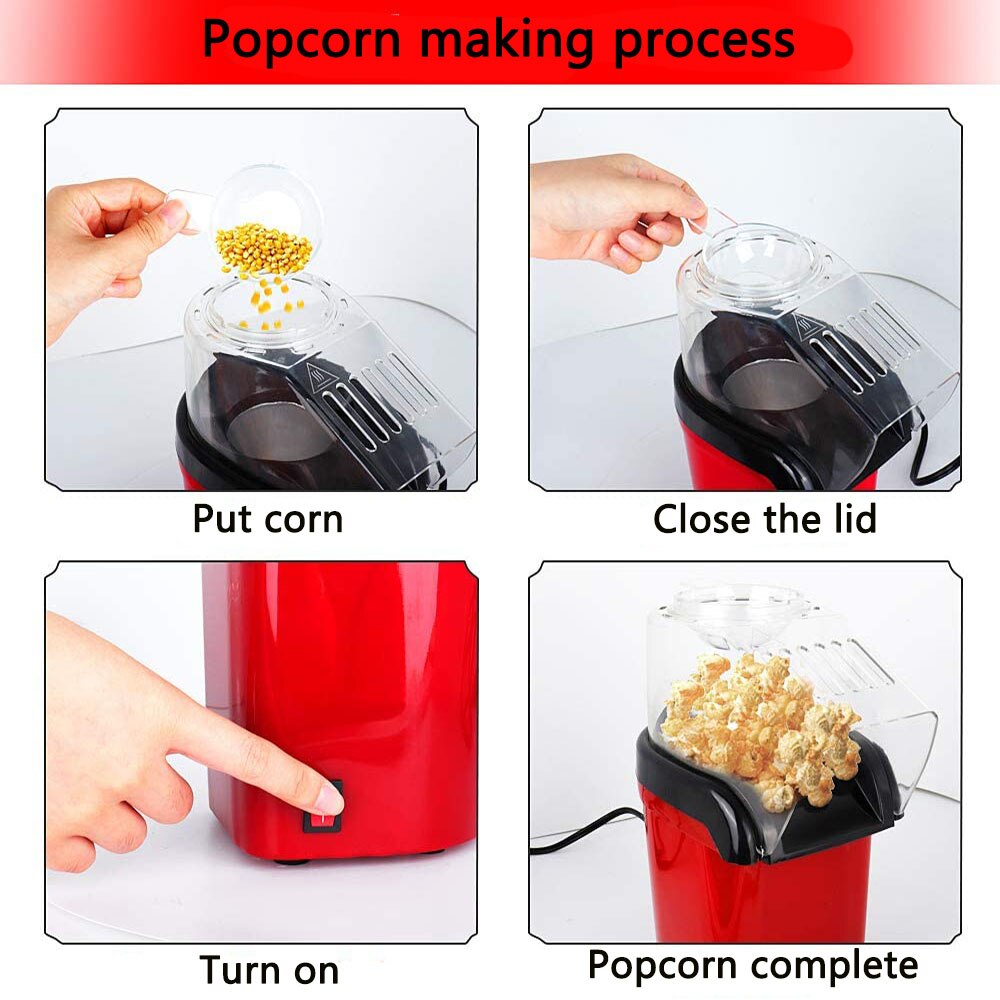 Popcorn making process

Put corn

Close the lid

Turn on

Popcorn complete