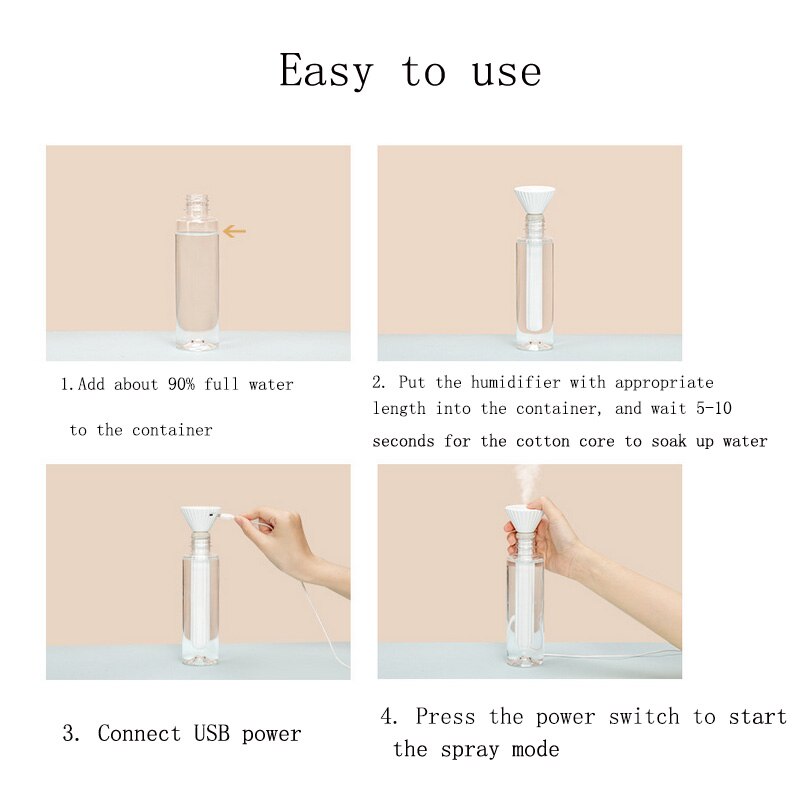 Easy to use

1.Add about 90% full water to the container

2. Put the humidifier with appropriate length into the container, and wait 5-10 seconds for the cotton core to soak up water

3. Connect USB power

4. Press the power switch to start the spray mode