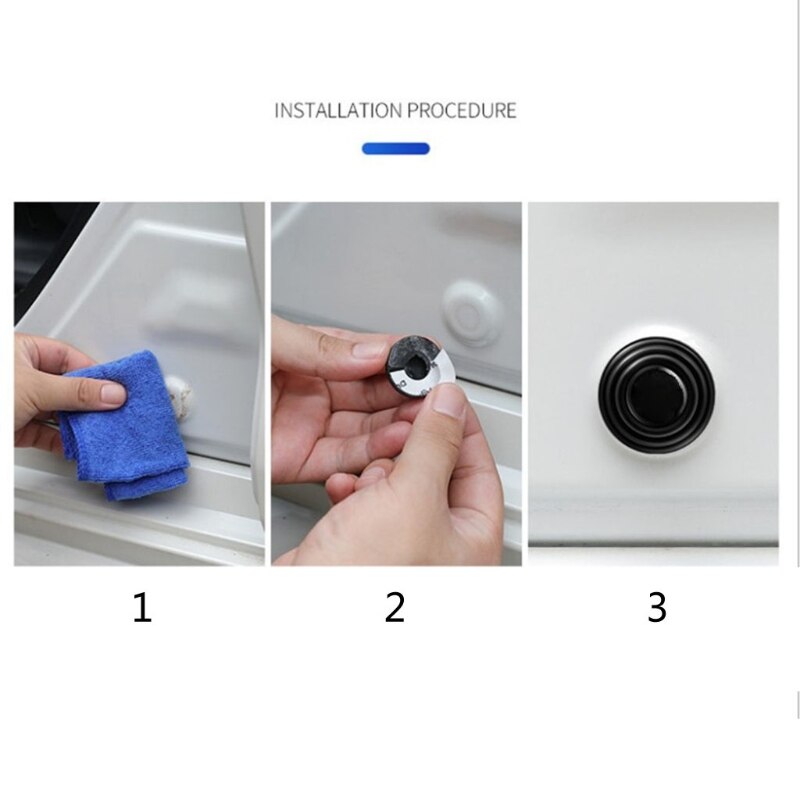 INSTALLATION PROCEDURE

1

2

3