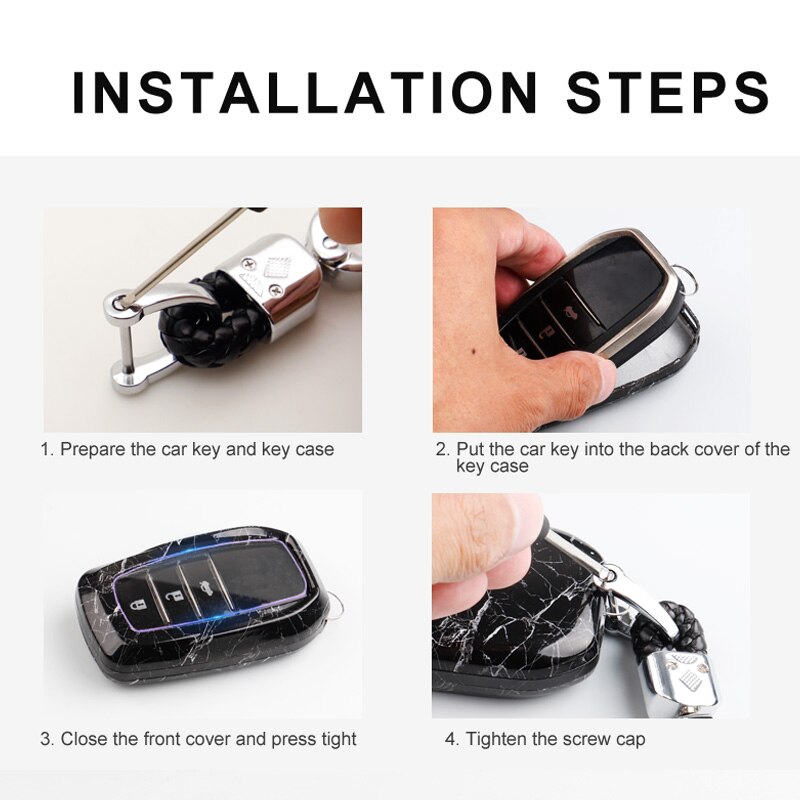 INSTALLATION STEPS

1. Prepare the car key and key case

2. Put the car key into the back cover of the key case

3. Close the front cover and press tight

4. Tighten the screw cap