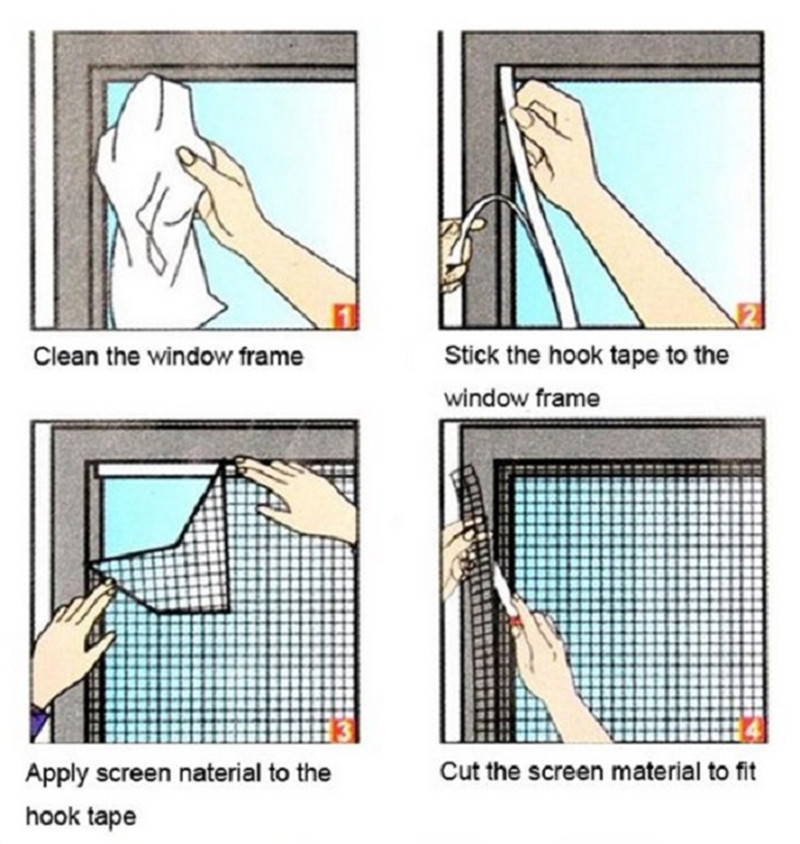 1
Clean the window frame

2
Stick the hook tape to the window frame

3
Apply screen naterial to the hook tape

4
Cut the screen material to fit