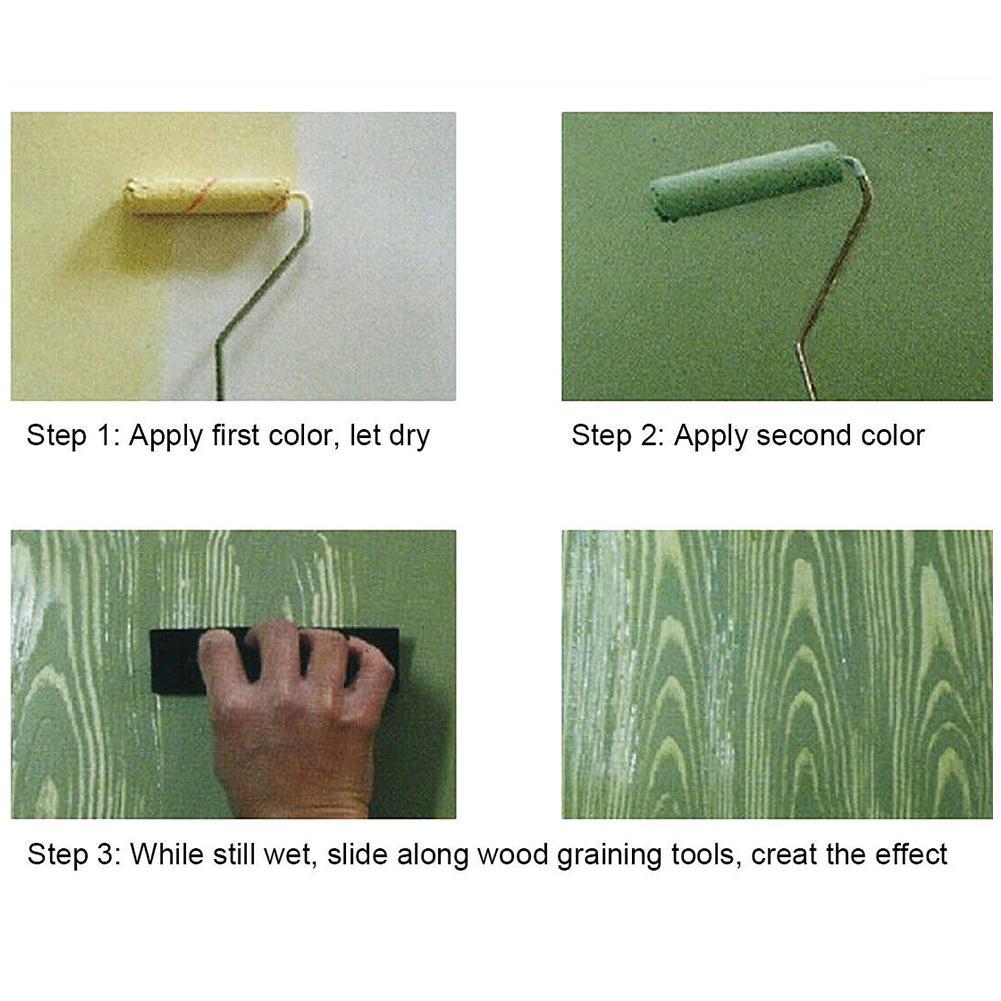 Step 1: Apply first color, let dry

Step 2: Apply second color

Step 3: While still wet, slide along wood graining tools, creat the effect