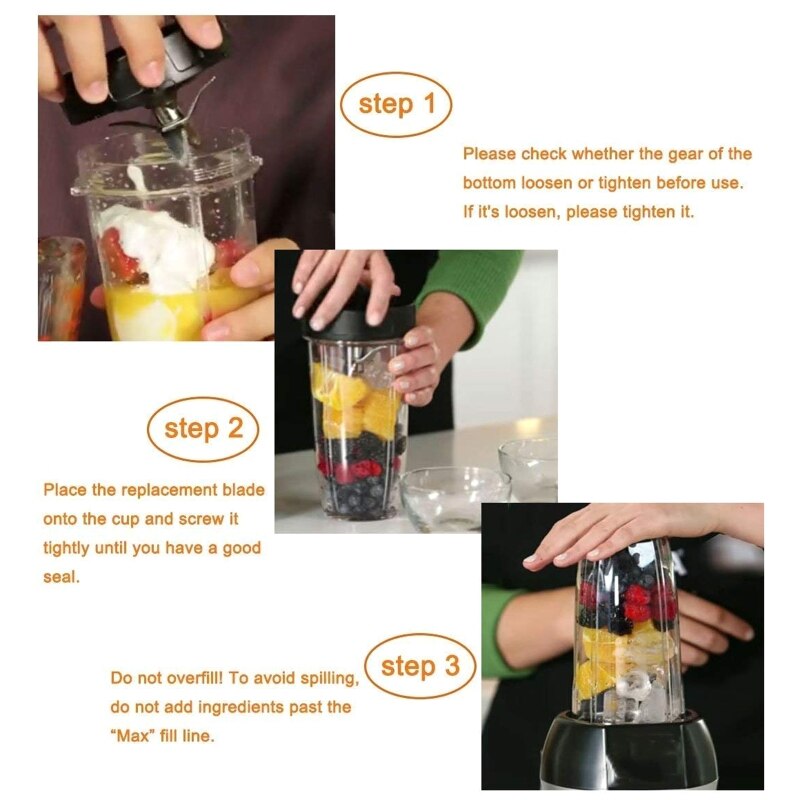 step 1

Please check whether the gear of the bottom loosen or tighten before use. If it's loosen, please tighten it.

step 2

Place the replacement blade onto the cup and screw it tightly until you have a good seal.

step 3

Do not overfill! To avoid spilling, do not add ingredients past the "Max" fill line.