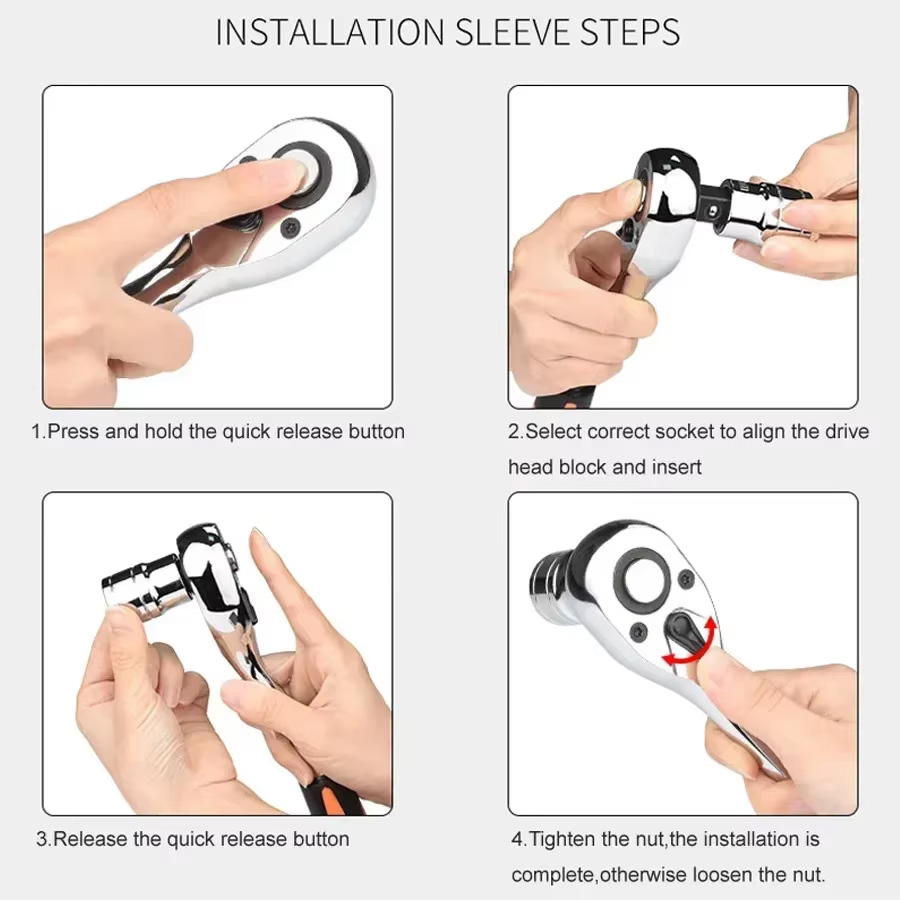 INSTALLATION SLEEVE STEPS

1.Press and hold the quick release button

2.Select correct socket to align the drive head block and insert

3.Release the quick release button

4.Tighten the nut,the installation is complete,otherwise loosen the nut.