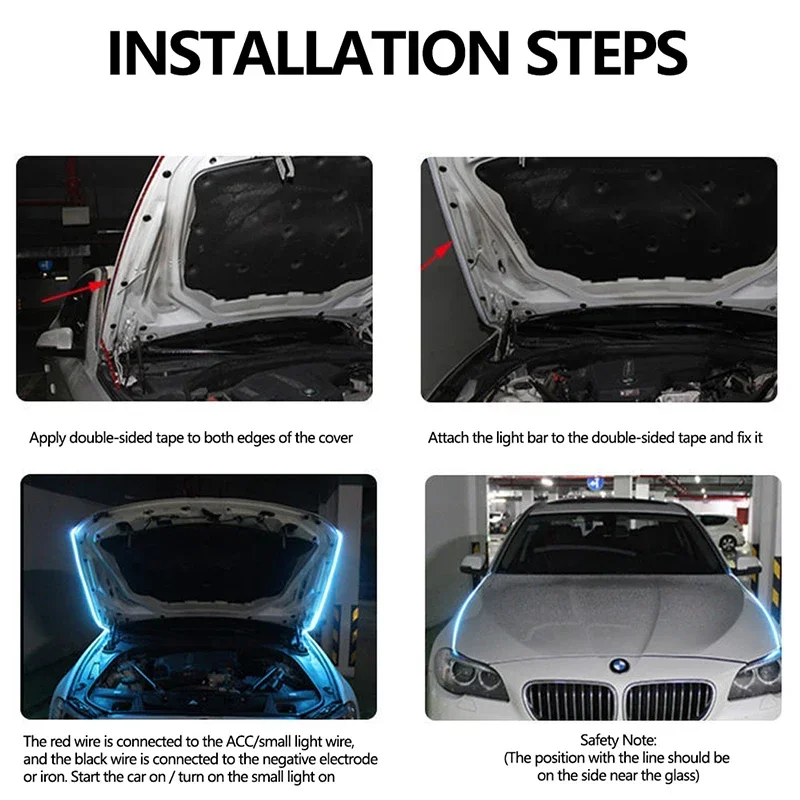 INSTALLATION STEPS

Apply double-sided tape to both edges of the cover

Attach the light bar to the double-sided tape and fix it

The red wire is connected to the ACC/small light wire, and the black wire is connected to the negative electrode or iron. Start the car on / turn on the small light on

Safety Note:
(The position with the line should be on the side near the glass)