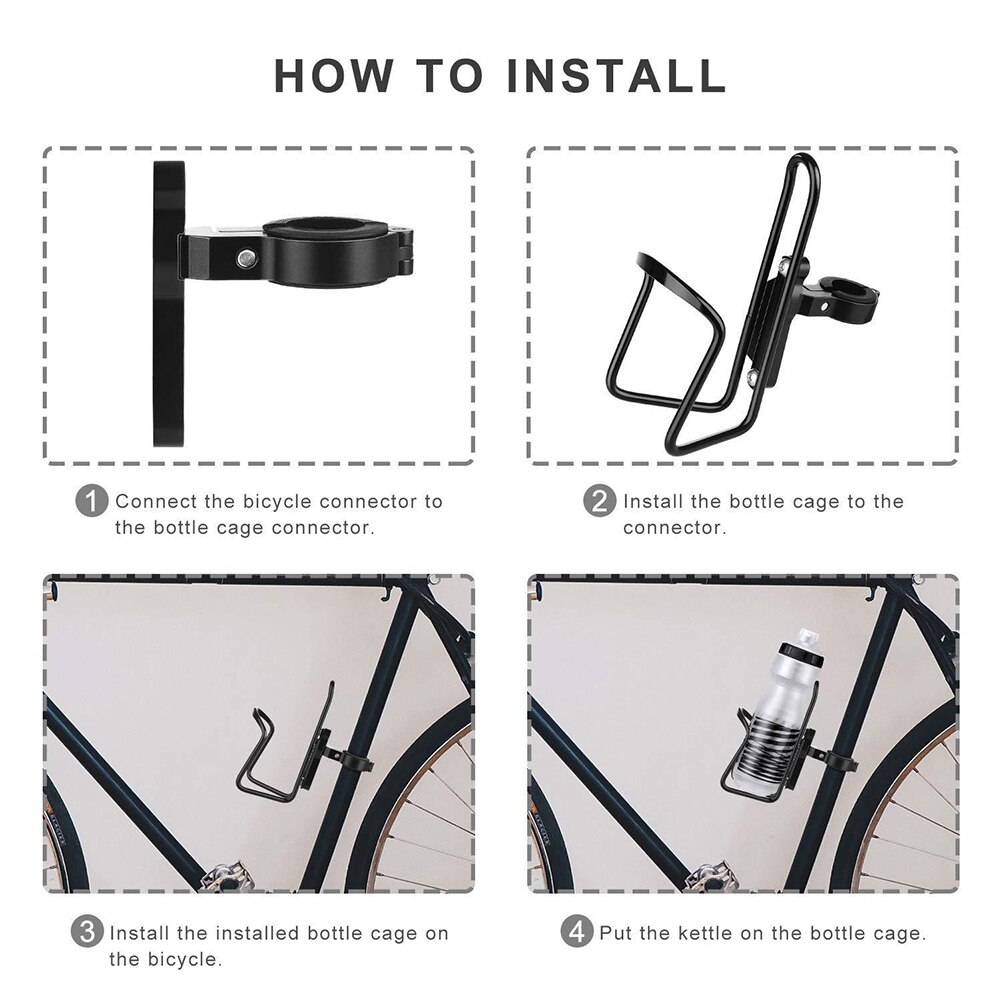 HOW TO INSTALL

1 Connect the bicycle connector to the bottle cage connector.

2 Install the bottle cage to the connector.

3 Install the installed bottle cage on the bicycle.

4 Put the kettle on the bottle cage.