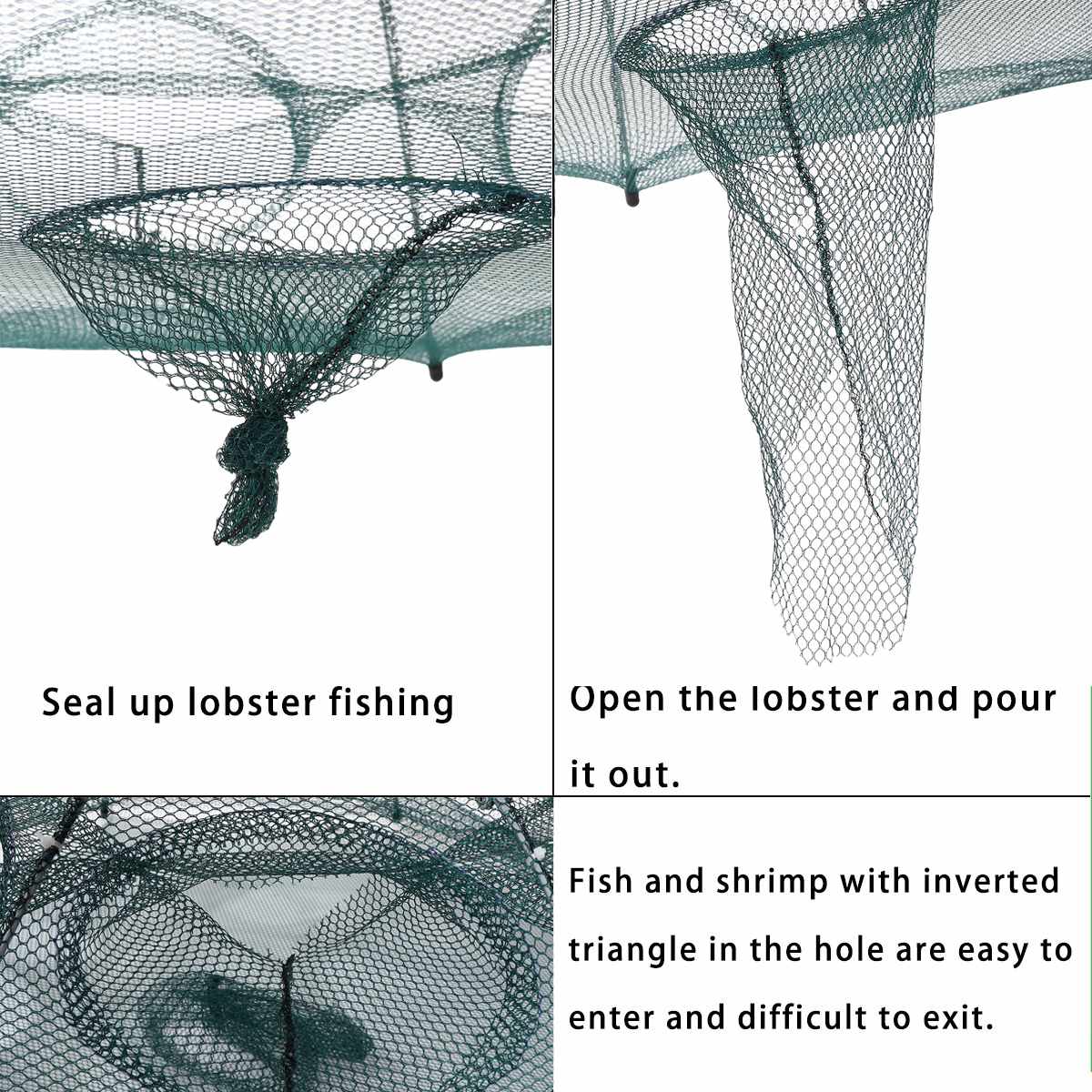 Seal up lobster fishing

Open the lobster and pour it out.

Fish and shrimp with inverted triangle in the hole are easy to enter and difficult to exit.