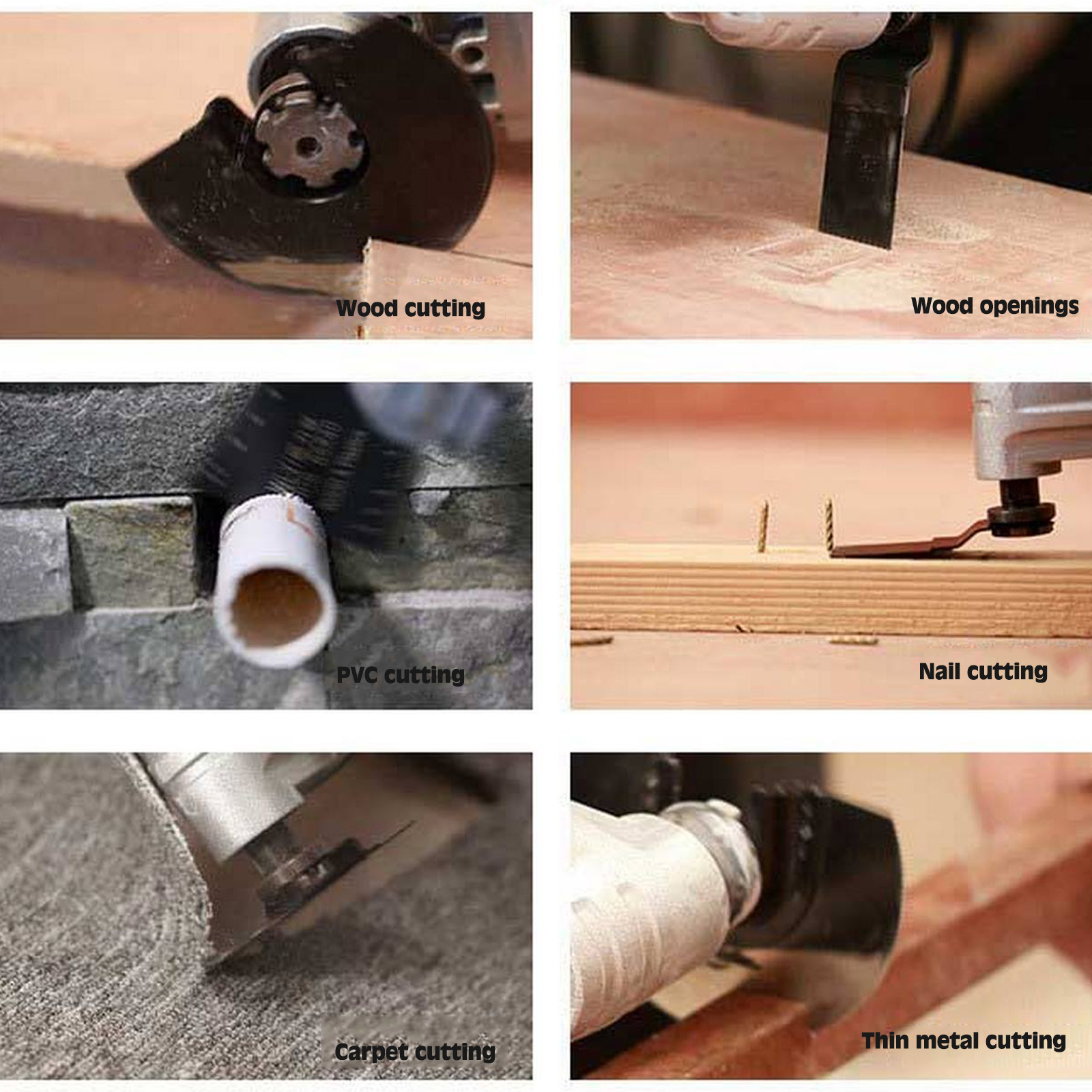 Wood cutting

Wood openings

PVC cutting

Nail cutting

Carpet cutting

Thin metal cutting