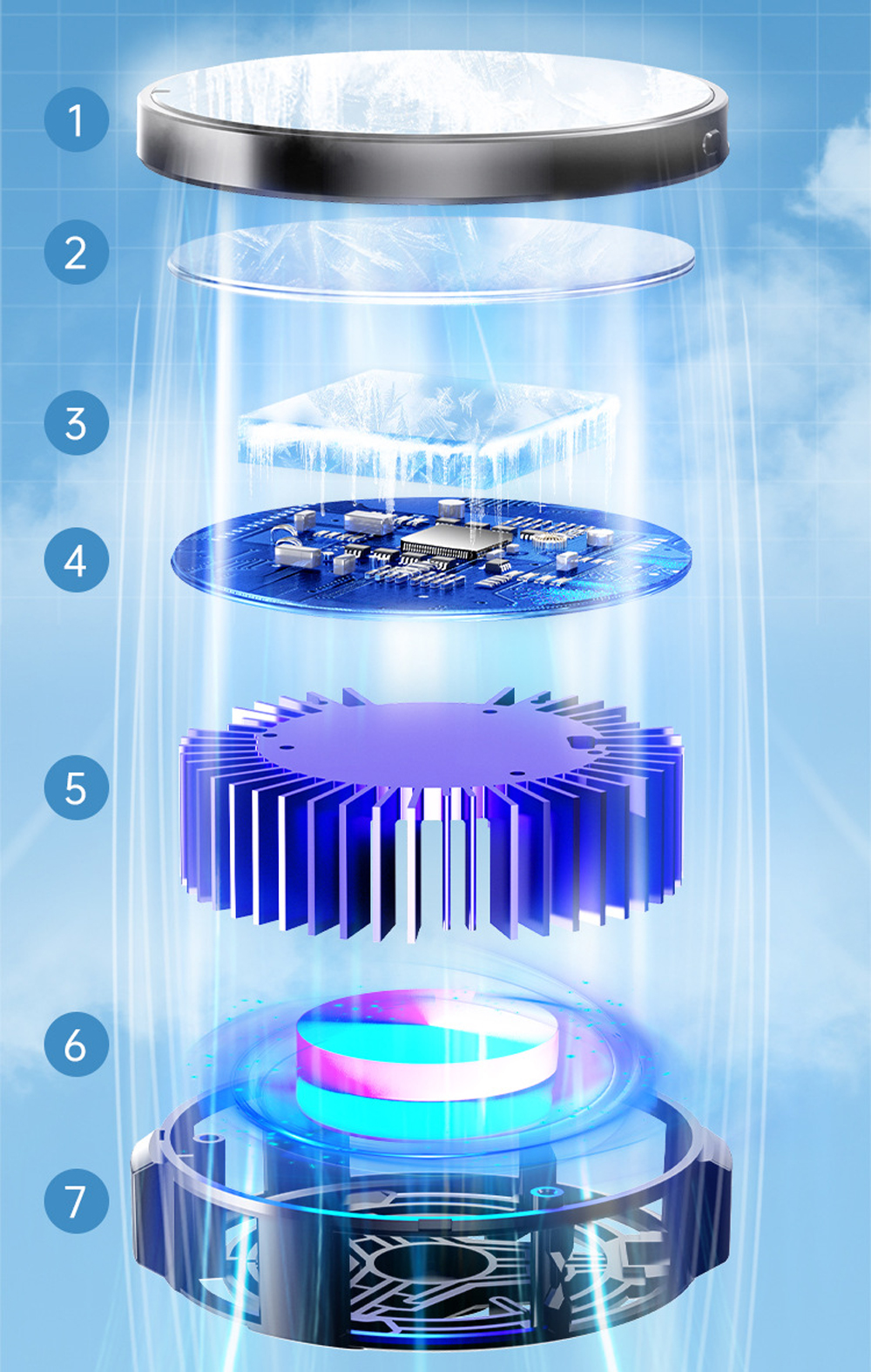 1
2
3
4
5
6
7