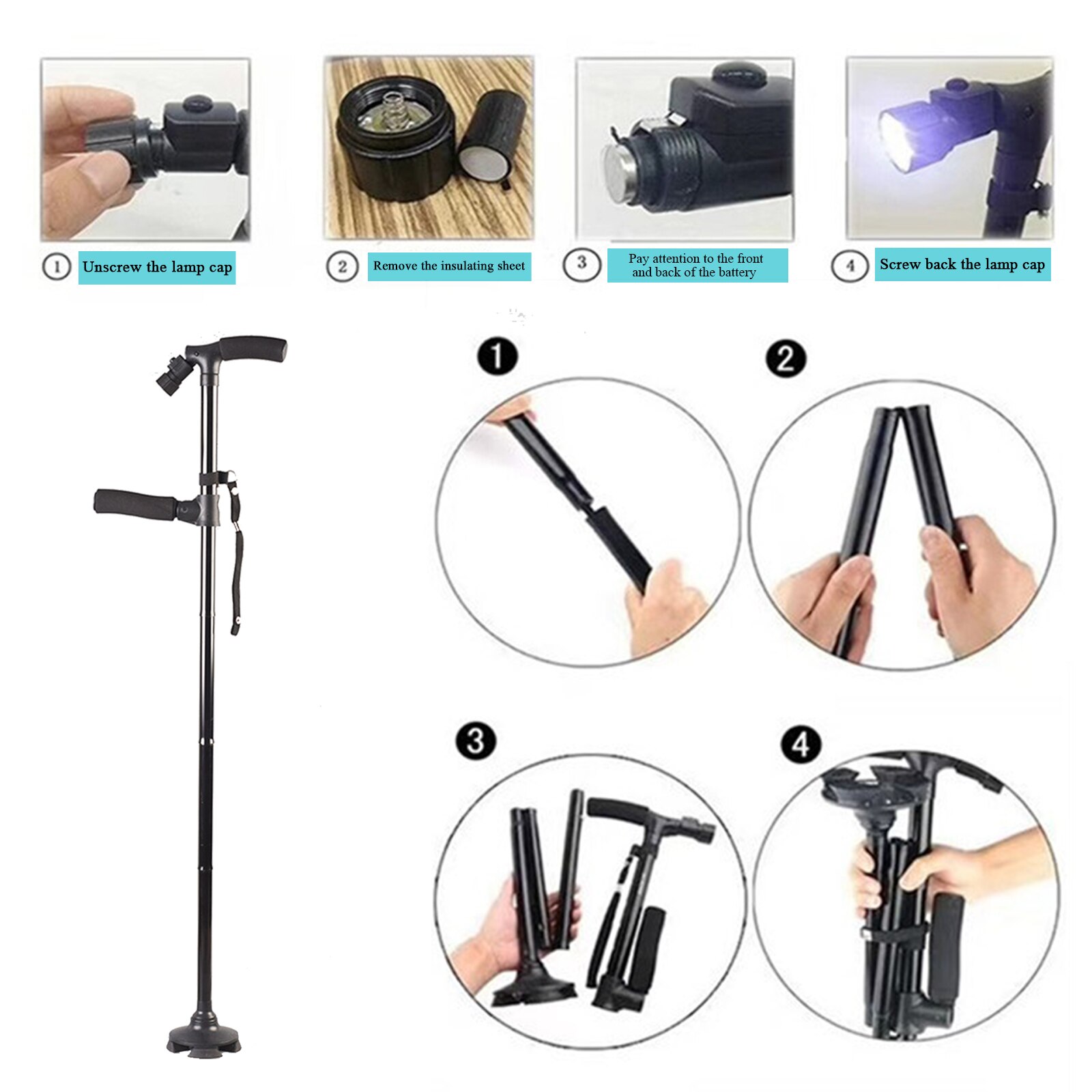 1 Unscrew the lamp cap

2 Remove the insulating sheet

3 Pay attention to the front and back of the battery

4 Screw back the lamp cap

1

2

3

4