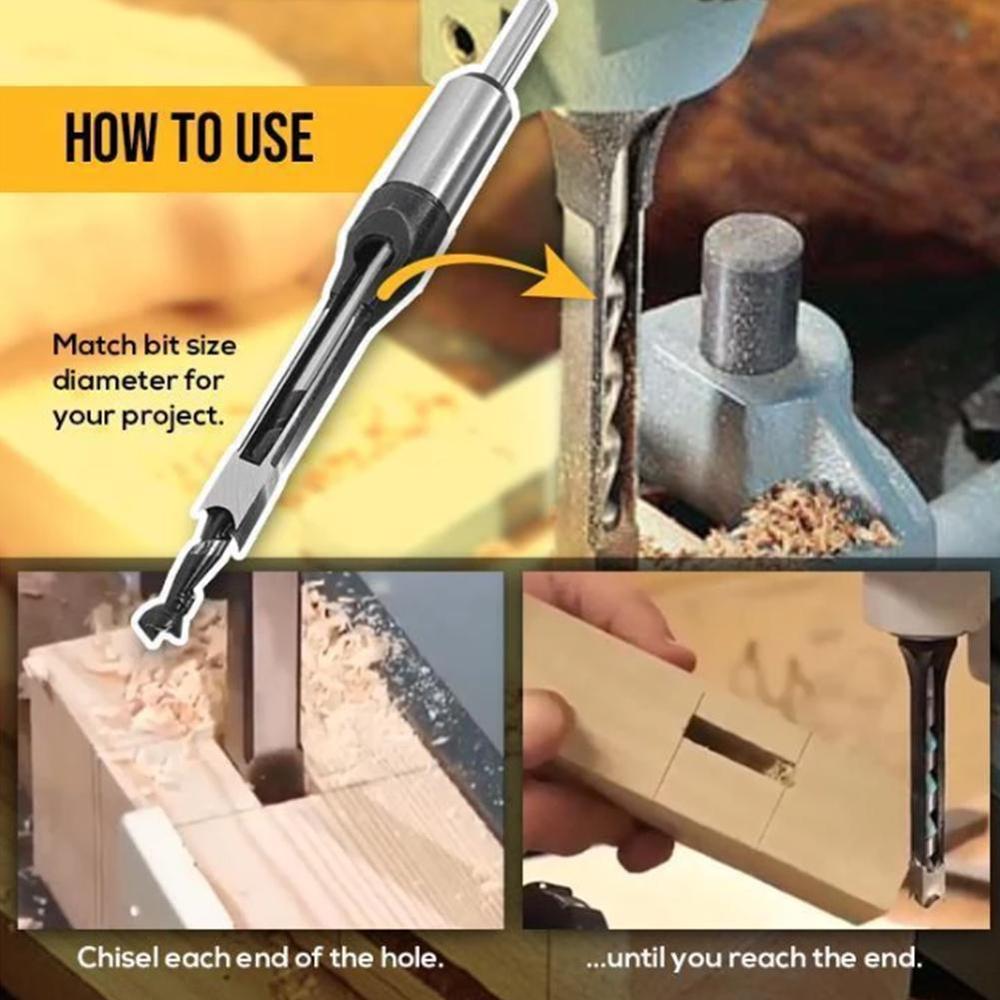 HOW TO USE

Match bit size diameter for your project.

Chisel each end of the hole.

...until you reach the end.