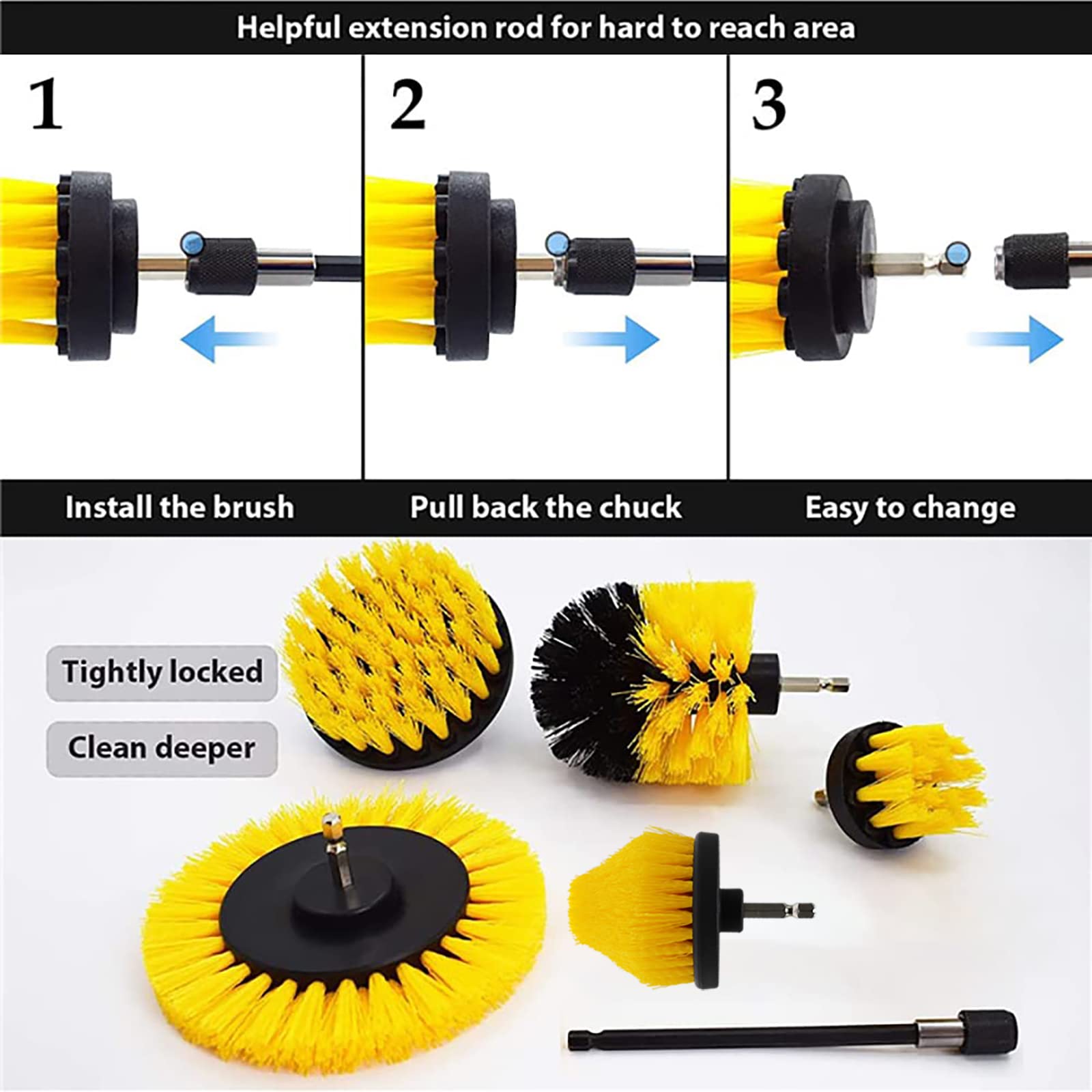 Helpful extension rod for hard to reach area

1

2

3

Install the brush

Pull back the chuck

Easy to change

Tightly locked

Clean deeper