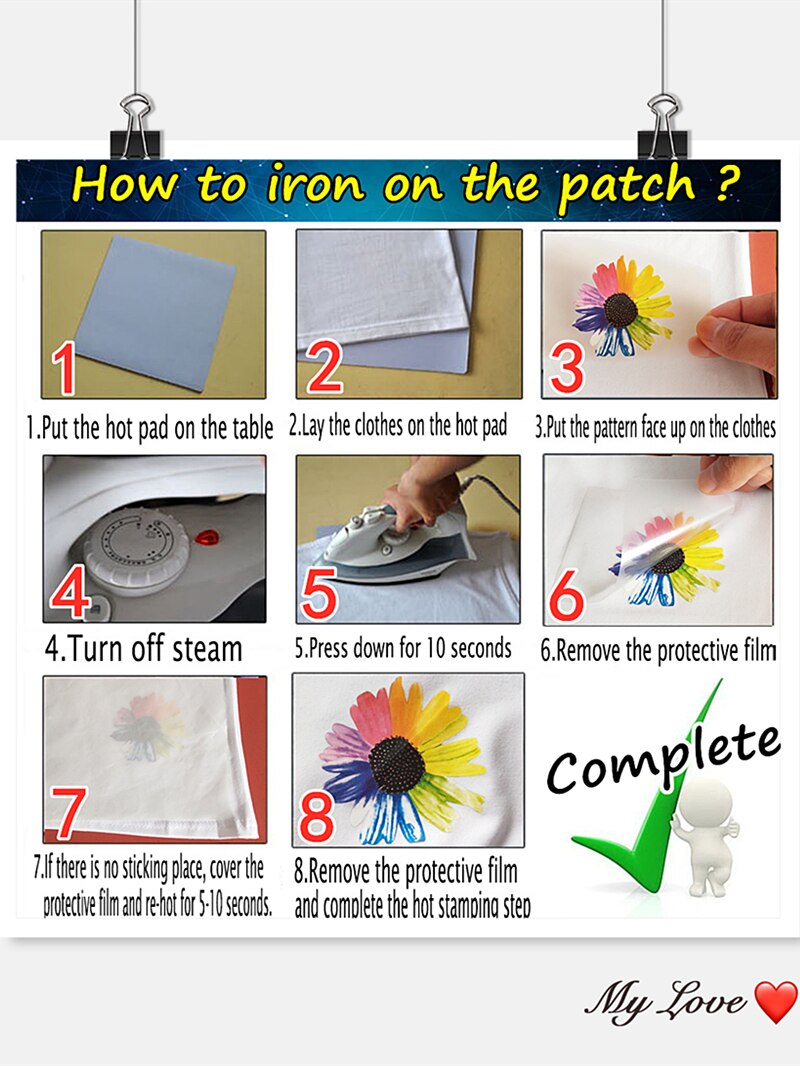 How to iron on the patch ?

1

1.Put the hot pad on the table

2

2.Lay the clothes on the hot pad

3

3.Put the pattern face up on the clothes

4

4.Turn off steam

5

5.Press down for 10 seconds

6

6.Remove the protective film

7

7.If there is no sticking place, cover the protective film and re-hot for 5-10 seconds.

8

8.Remove the protective film and complete the hot stamping step

Complete

My Love