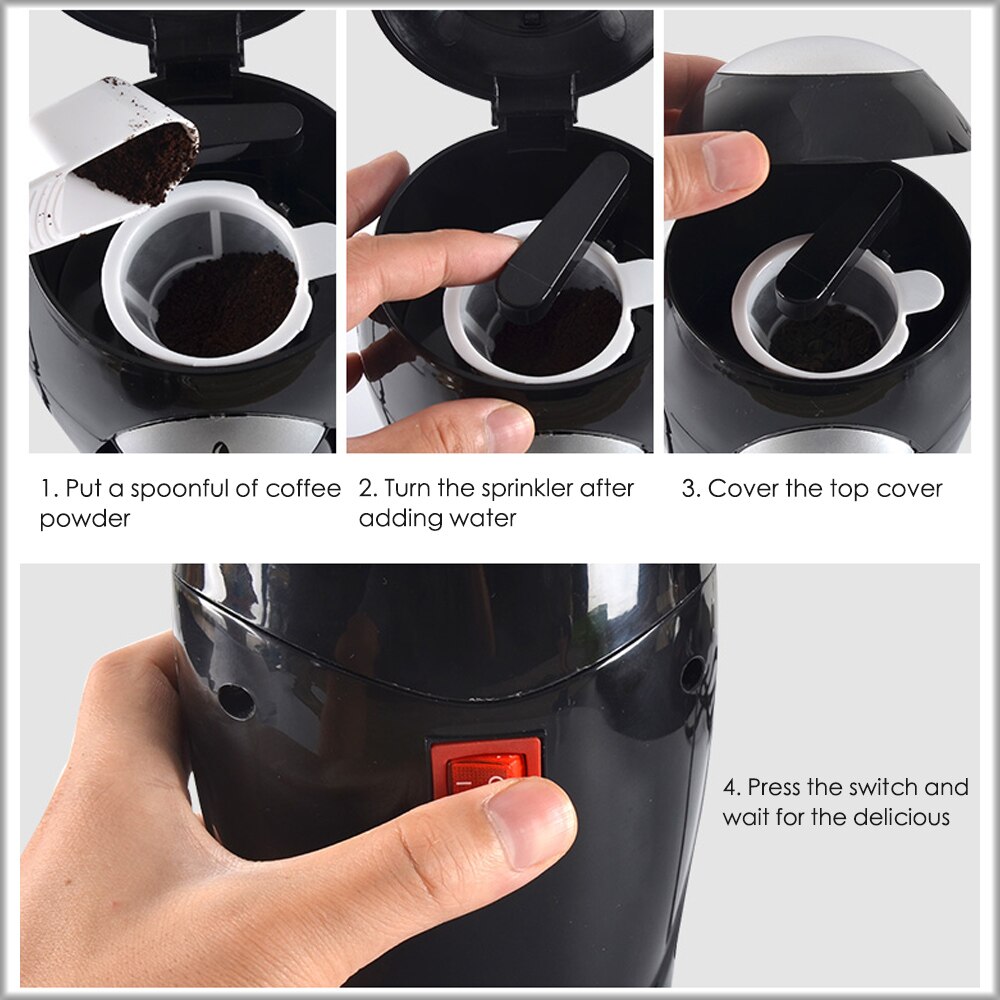 1. Put a spoonful of coffee powder

2. Turn the sprinkler after adding water

3. Cover the top cover

4. Press the switch and wait for the delicious