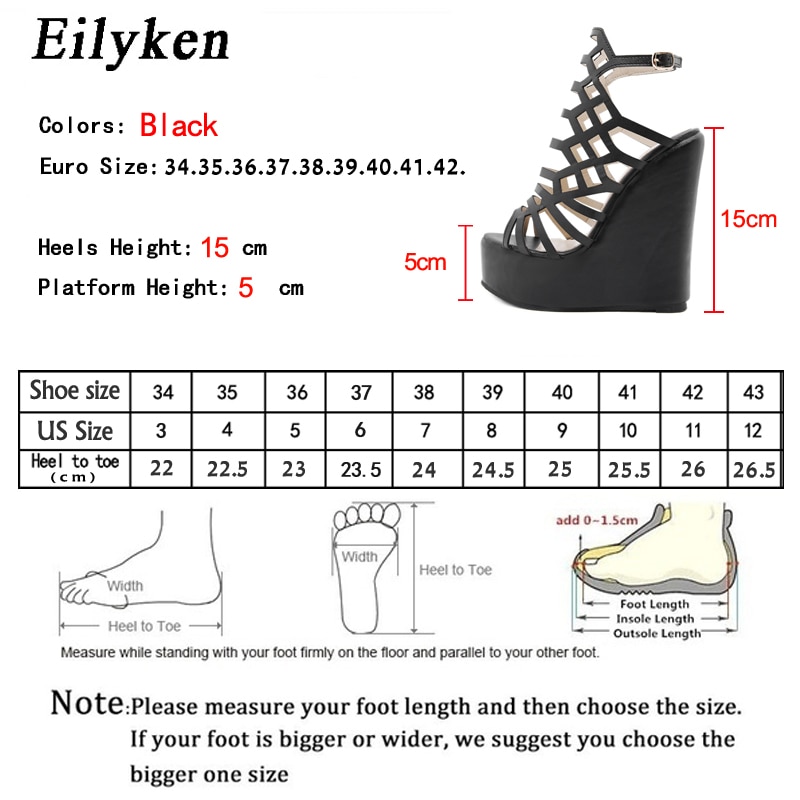 Eilyken

Colors: Black

Euro Size: 34.35.36.37.38.39.40.41.42.

Heels Height: 15 cm

Platform Height: 5 cm

5cm

15cm

| Shoe size | 34 | 35 | 36 | 37 | 38 | 39 | 40 | 41 | 42 | 43 |
|---|---|---|---|---|---|---|---|---|---|---|
| US Size | 3 | 4 | 5 | 6 | 7 | 8 | 9 | 10 | 11 | 12 |
| Heel to toe (cm) | 22 | 22.5 | 23 | 23.5 | 24 | 24.5 | 25 | 25.5 | 26 | 26.5 |

Width

Heel to Toe

Width

Heel to Toe

add 0~1.5cm

Foot Length

Insole Length

Outsole Length

Measure while standing with your foot firmly on the floor and parallel to your other foot.

Note:Please measure your foot length and then choose the size. If your foot is bigger or wider, we suggest you choose the bigger one size