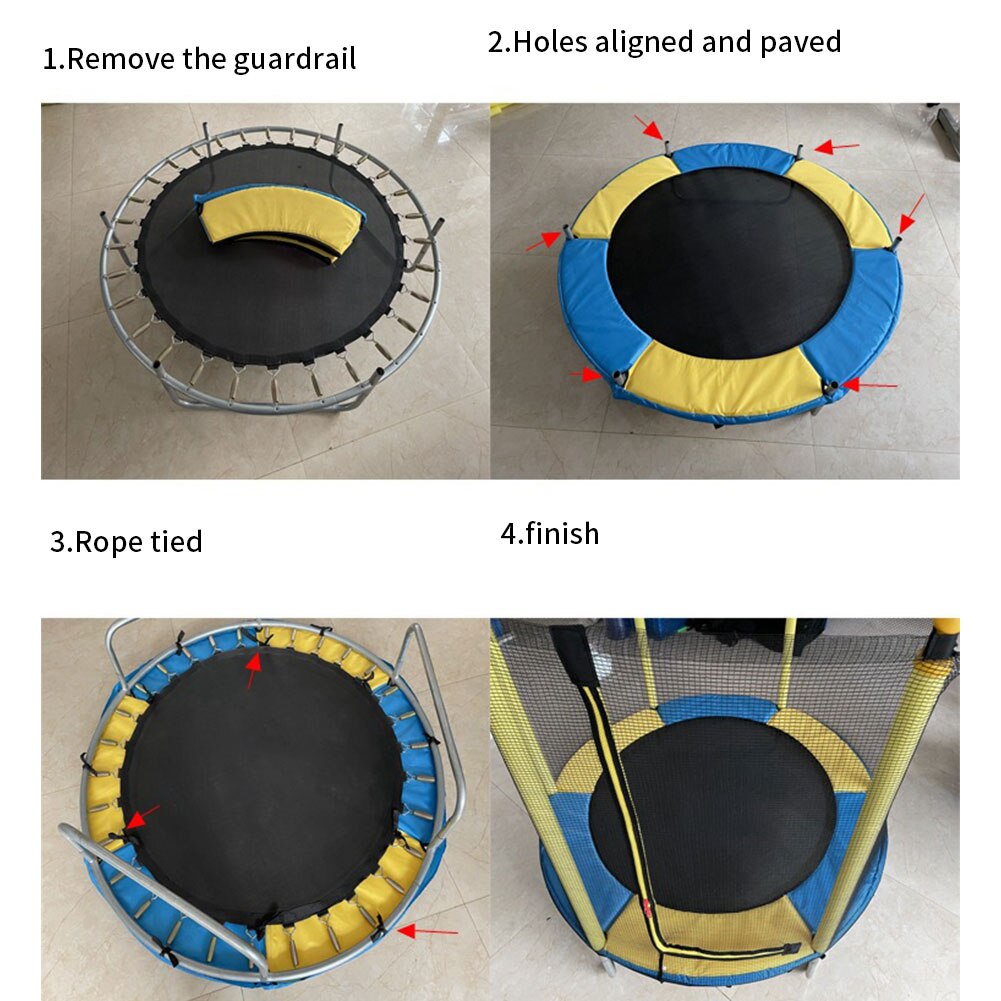 1.Remove the guardrail

2.Holes aligned and paved

3.Rope tied

4.finish