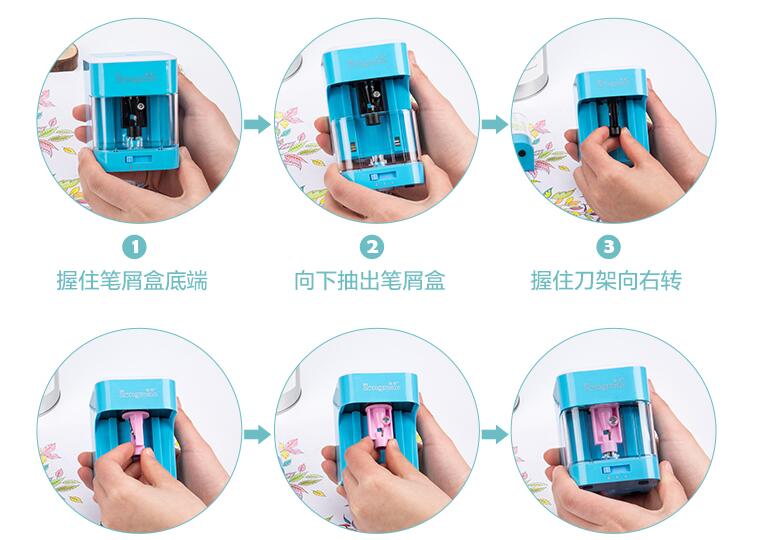 1
握住笔屑盒底端

2
向下抽出笔屑盒

3
握住刀架向右转