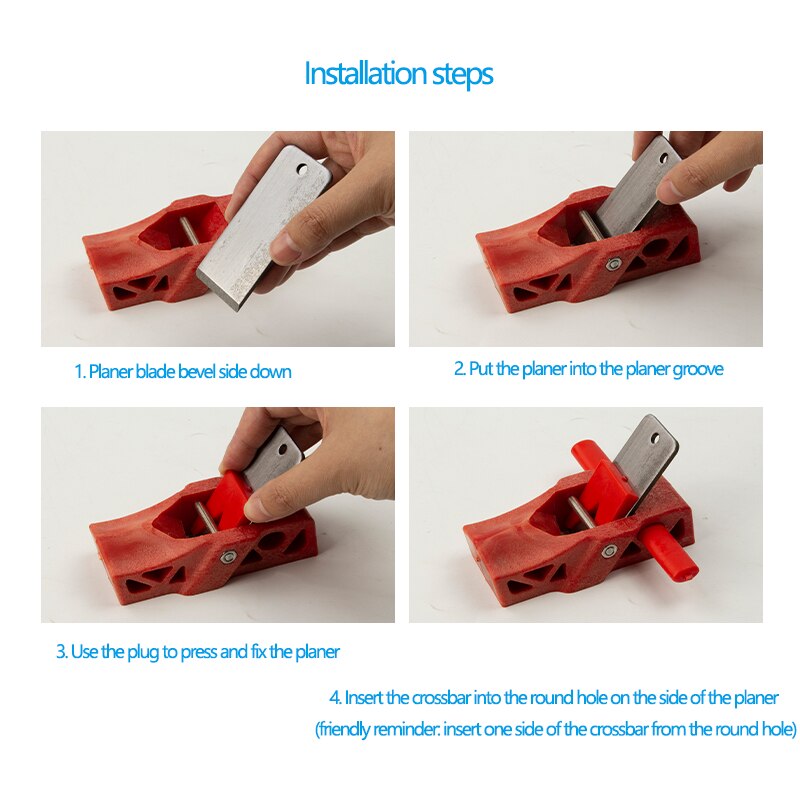 Installation steps

1. Planer blade bevel side down

2. Put the planer into the planer groove

3. Use the plug to press and fix the planer

4. Insert the crossbar into the round hole on the side of the planer
(friendly reminder: insert one side of the crossbar from the round hole)