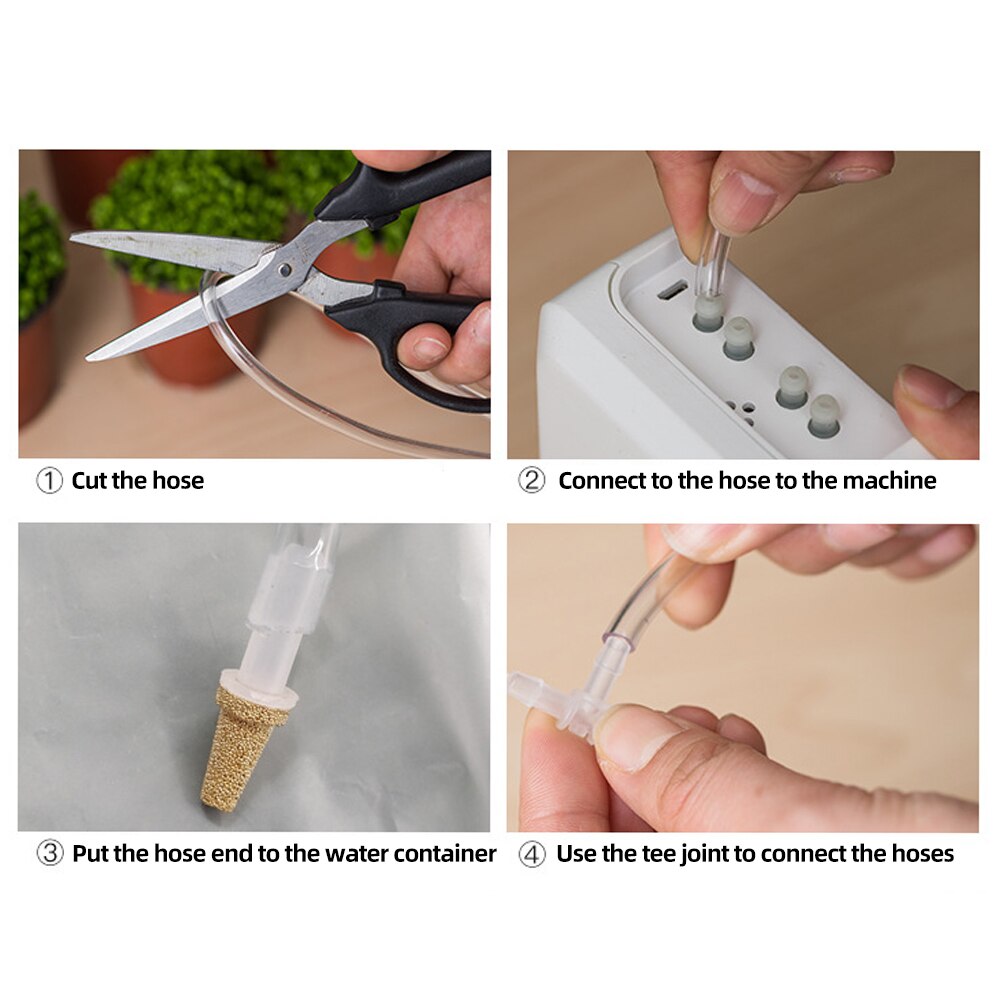 ① Cut the hose

② Connect to the hose to the machine

③ Put the hose end to the water container

④ Use the tee joint to connect the hoses