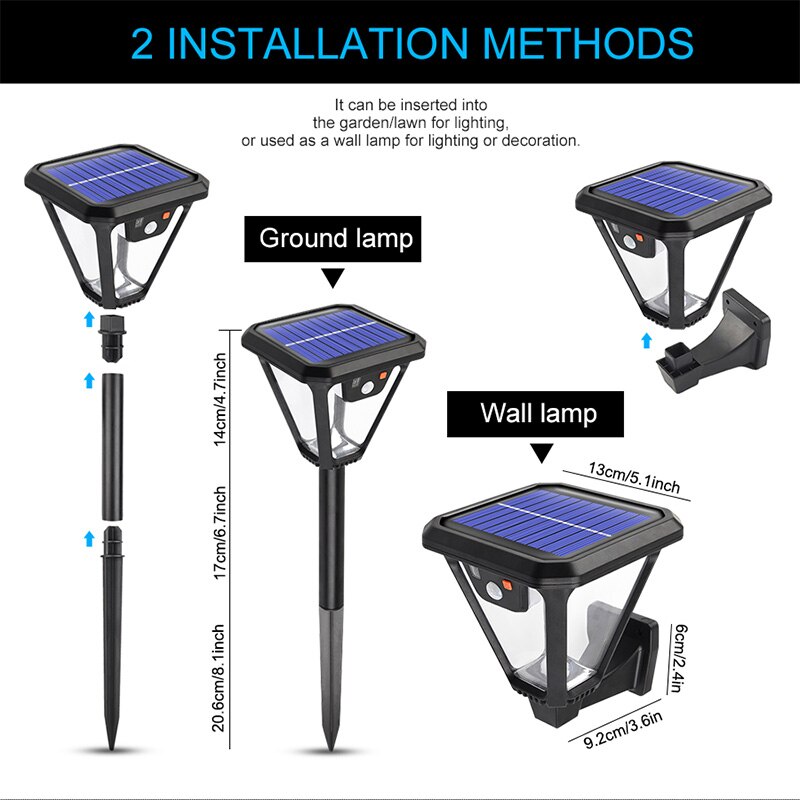 2 INSTALLATION METHODS

It can be inserted into the garden/lawn for lighting, or used as a wall lamp for lighting or decoration.

Ground lamp

14cm/4.7inch

17cm/6.7inch

20.6cm/8.1inch

Wall lamp

13cm/5.1inch

6cm/2.4in

9.2cm/3.6in