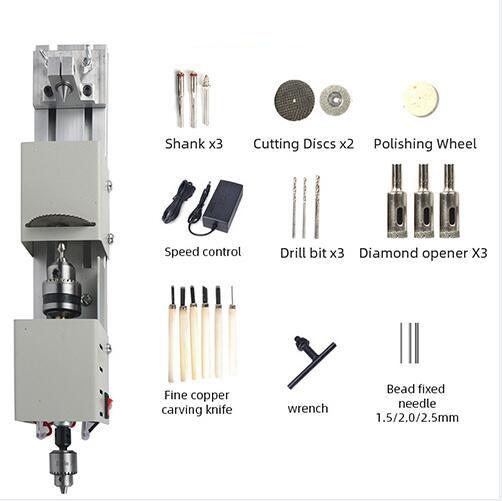 Shank x3

Cutting Discs x2

Polishing Wheel

Speed control

Drill bit x3

Diamond opener X3

Fine copper carving knife

wrench

Bead fixed needle 1.5/2.0/2.5mm