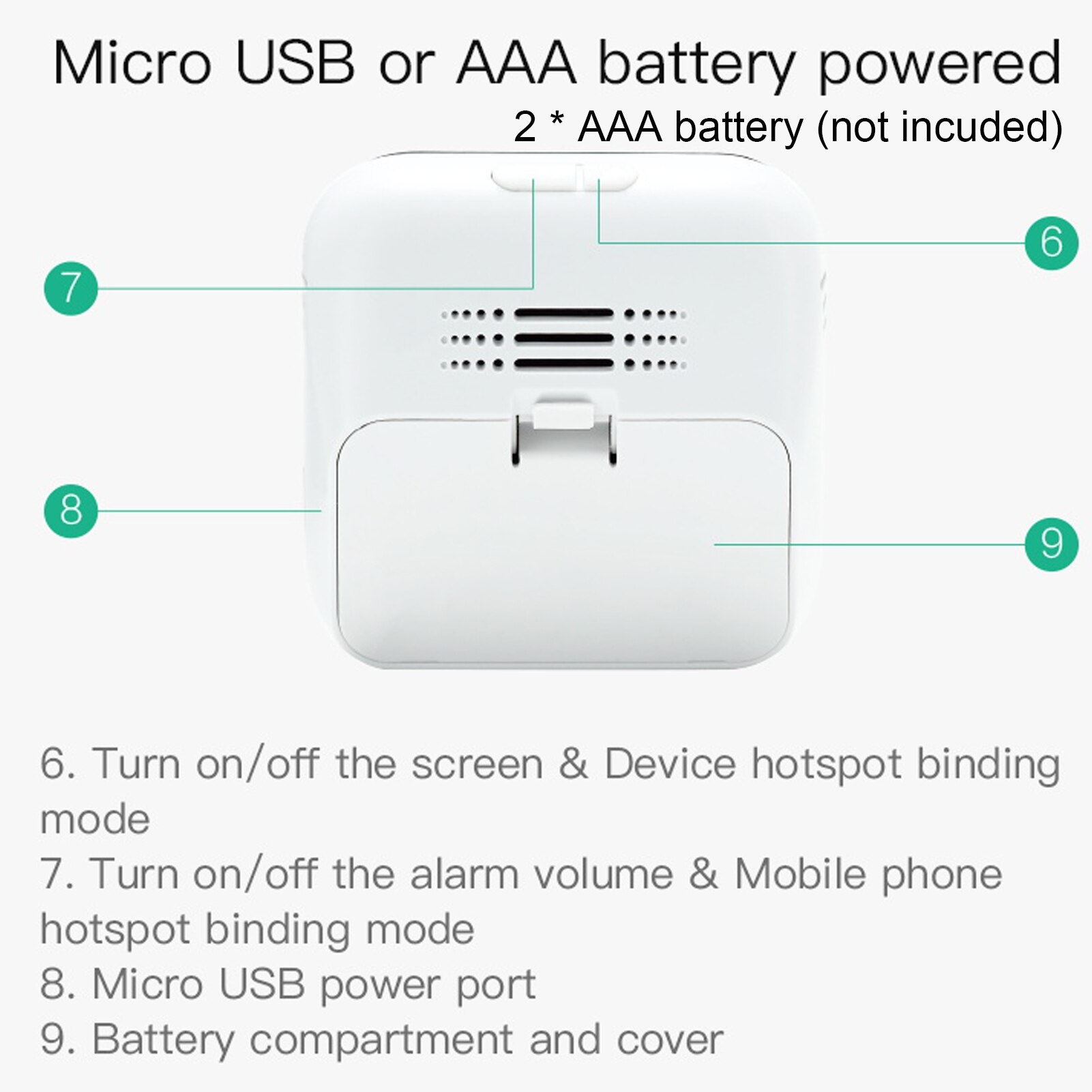 Micro USB or AAA battery powered
2 * AAA battery (not incuded)

6

7

8

9

6. Turn on/off the screen & Device hotspot binding mode
7. Turn on/off the alarm volume & Mobile phone hotspot binding mode
8. Micro USB power port
9. Battery compartment and cover