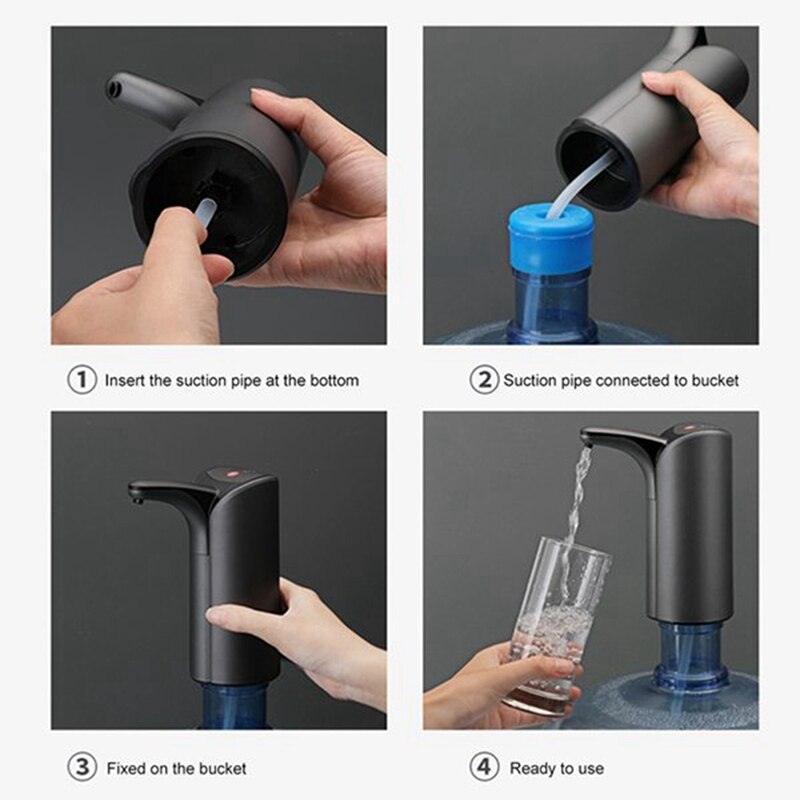 ① Insert the suction pipe at the bottom

② Suction pipe connected to bucket

③ Fixed on the bucket

④ Ready to use