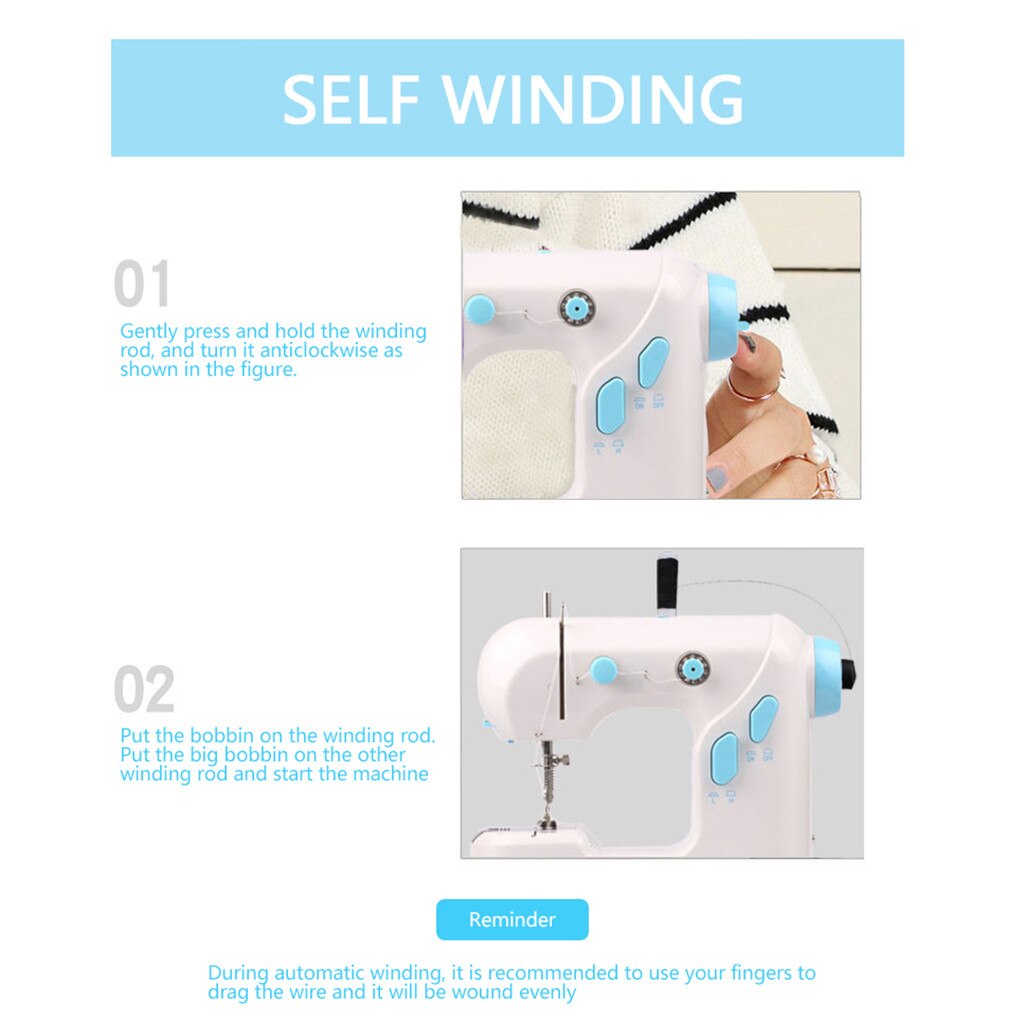 SELF WINDING

01

Gently press and hold the winding rod, and turn it anticlockwise as shown in the figure.

ON OFF

L H

02

Put the bobbin on the winding rod. Put the big bobbin on the other winding rod and start the machine

ON OFF

L H

Reminder

During automatic winding, it is recommended to use your fingers to drag the wire and it will be wound evenly