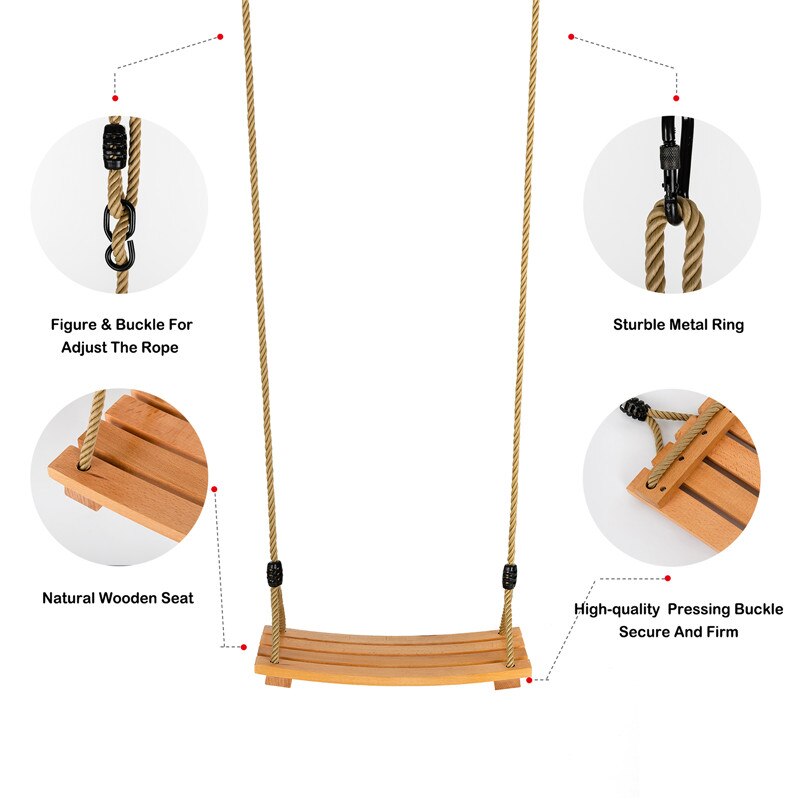 Figure & Buckle For Adjust The Rope

Sturble Metal Ring

Natural Wooden Seat

High-quality Pressing Buckle Secure And Firm