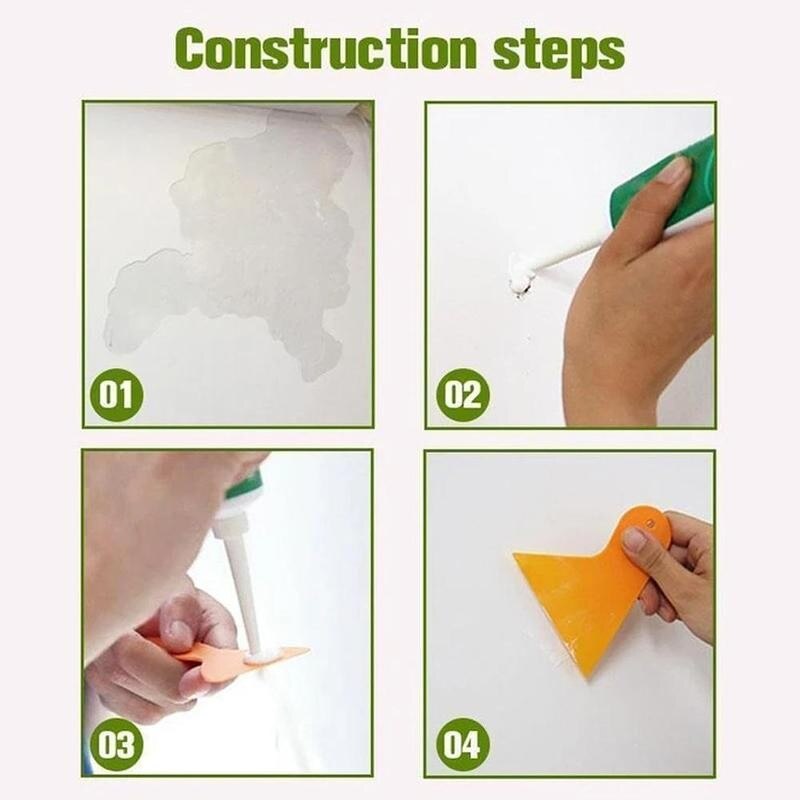 Construction steps

01

02

03

04