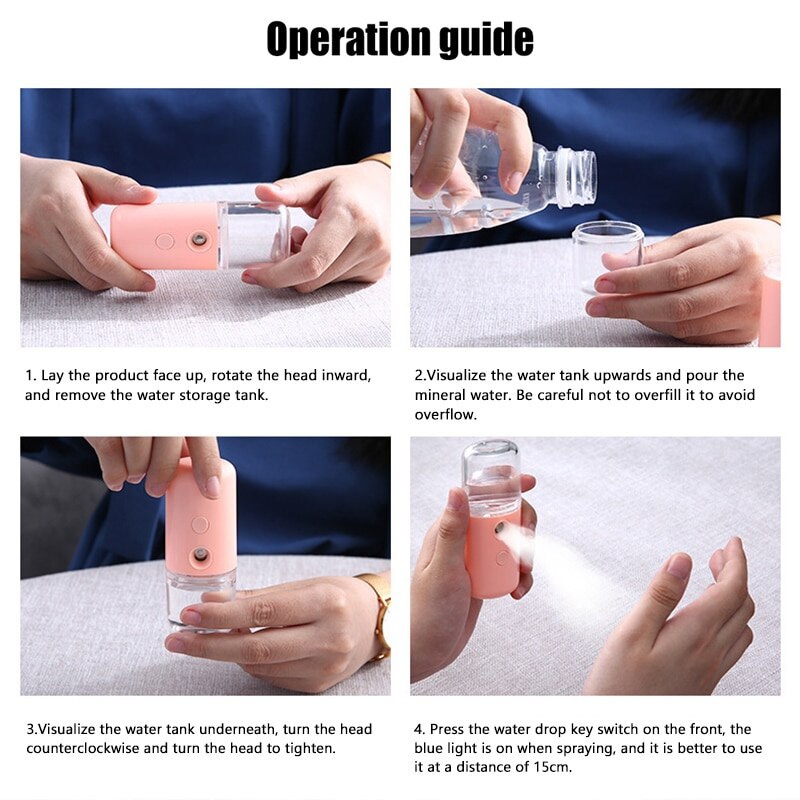 Operation guide

1. Lay the product face up, rotate the head inward, and remove the water storage tank.

2.Visualize the water tank upwards and pour the mineral water. Be careful not to overfill it to avoid overflow.

3.Visualize the water tank underneath, turn the head counterclockwise and turn the head to tighten.

4. Press the water drop key switch on the front, the blue light is on when spraying, and it is better to use it at a distance of 15cm.