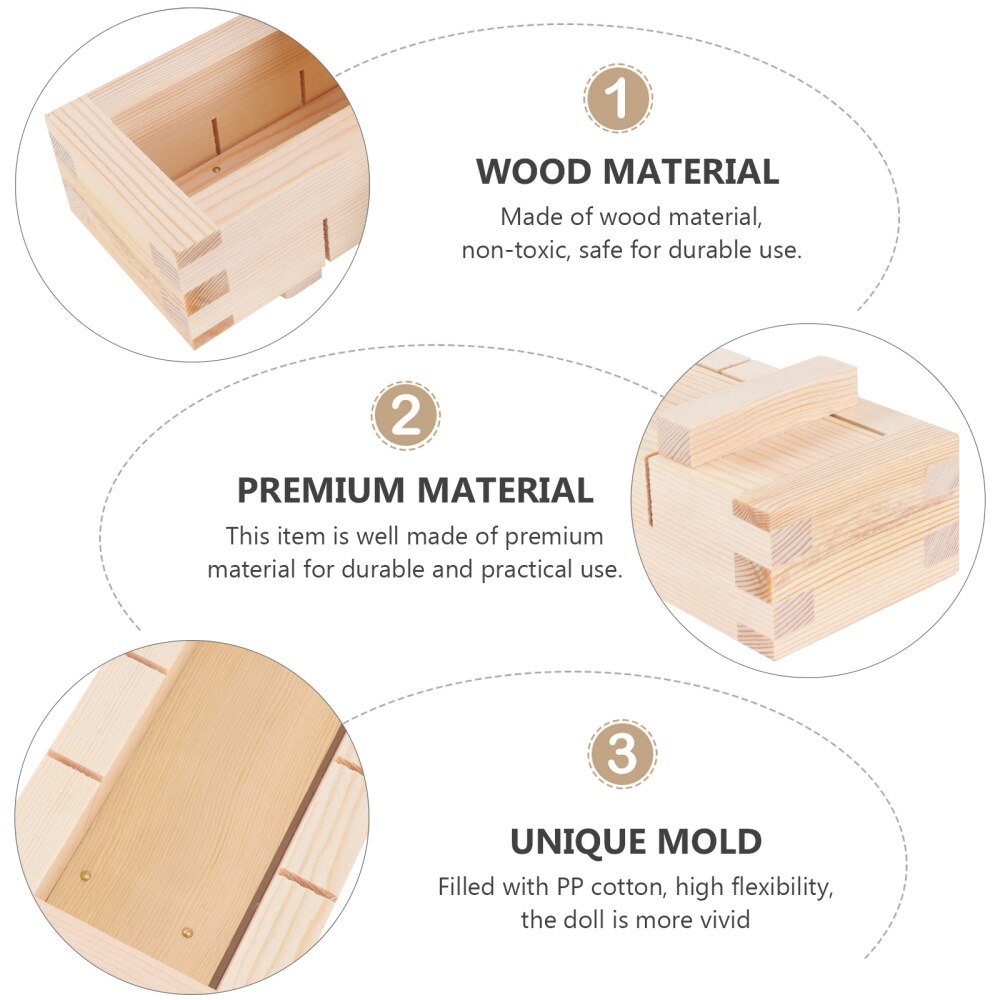 1

WOOD MATERIAL

Made of wood material, non-toxic, safe for durable use.

2

PREMIUM MATERIAL

This item is well made of premium material for durable and practical use.

3

UNIQUE MOLD

Filled with PP cotton, high flexibility, the doll is more vivid