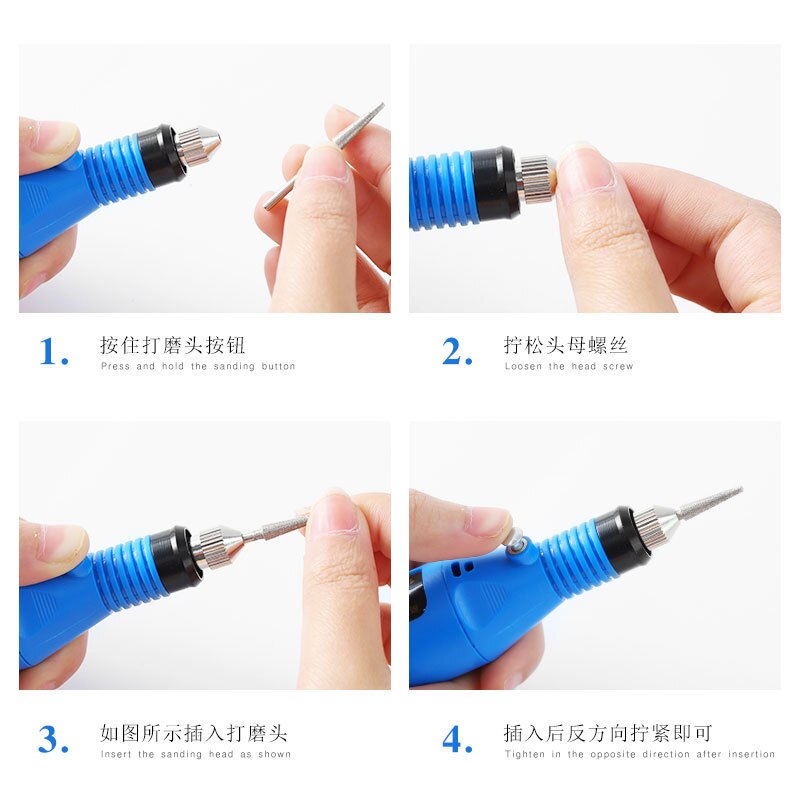 1. 按住打磨头按钮
Press and hold the sanding button

2. 拧松头母螺丝
Loosen the head screw

3. 如图所示插入打磨头
Insert the sanding head as shown

4. 插入后反方向拧紧即可
Tighten in the opposite direction after insertion